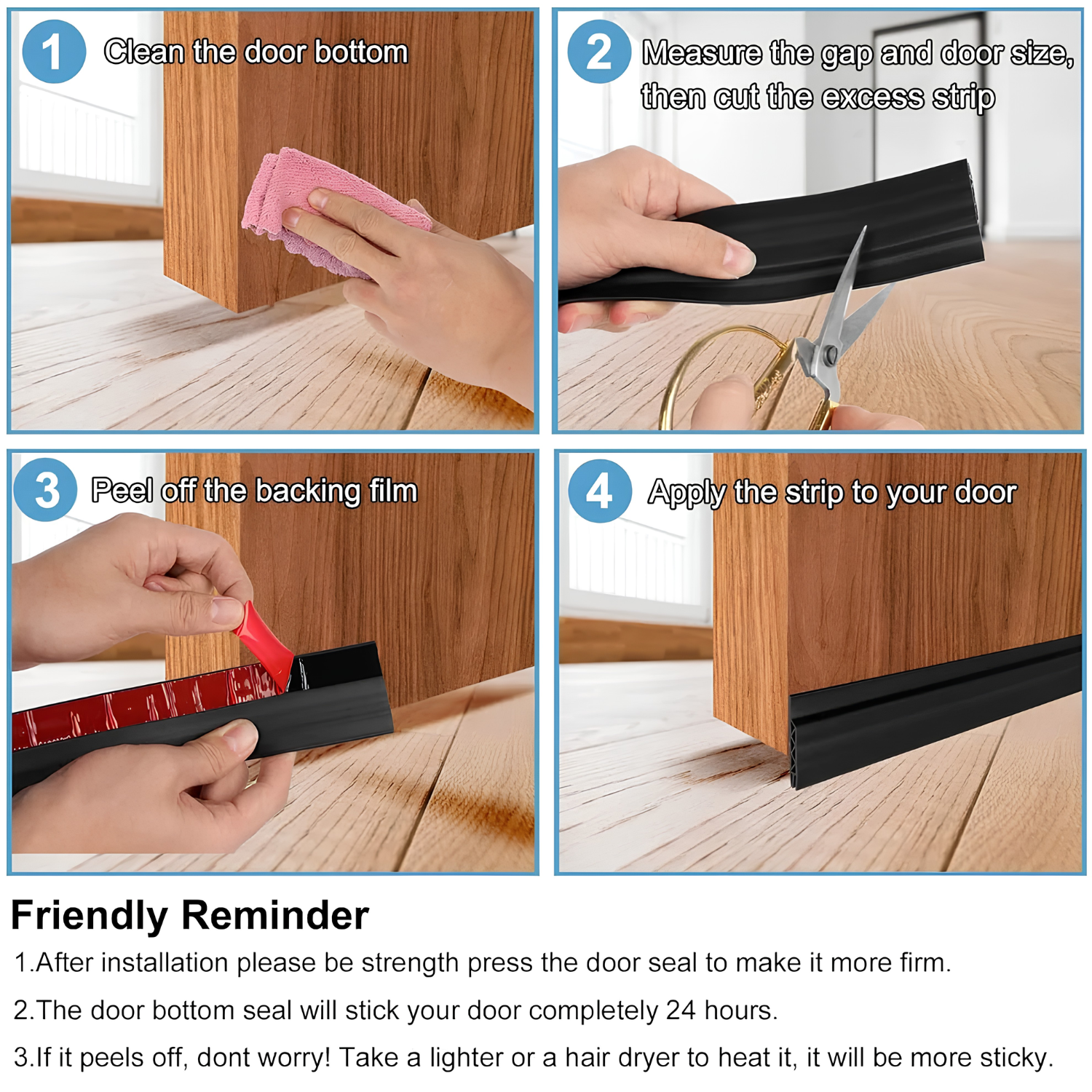 1 Clean the door bottom

2 Measure the gap and door size, then cut the excess strip

3 Peel off the backing film

4 Apply the strip to your door

Friendly Reminder

1.After installation please be strength press the door seal to make it more firm.

2.The door bottom seal will stick your door completely 24 hours.

3.If it peels off, dont worry! Take a lighter or a hair dryer to heat it, it will be more sticky.