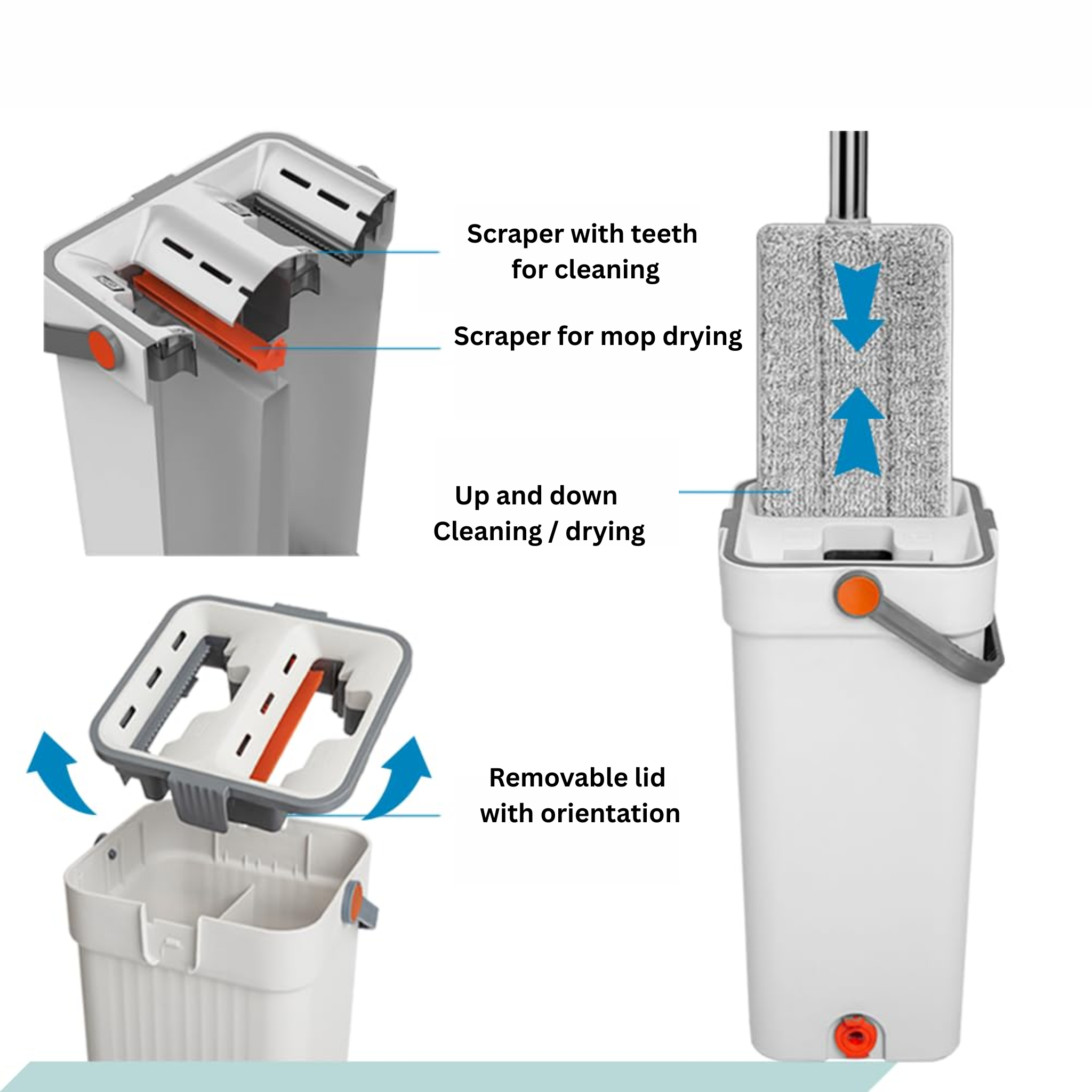 Scraper with teeth for cleaning

Scraper for mop drying

Up and down Cleaning / drying

Removable lid with orientation