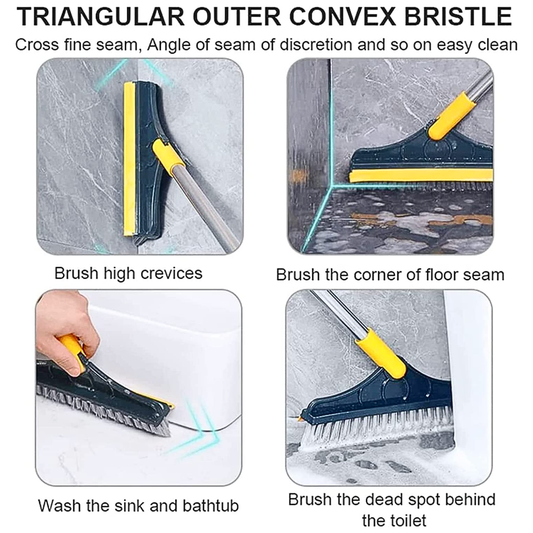 TRIANGULAR OUTER CONVEX BRISTLE

Cross fine seam, Angle of seam of discretion and so on easy clean

Brush high crevices

Brush the corner of floor seam

Wash the sink and bathtub

Brush the dead spot behind the toilet