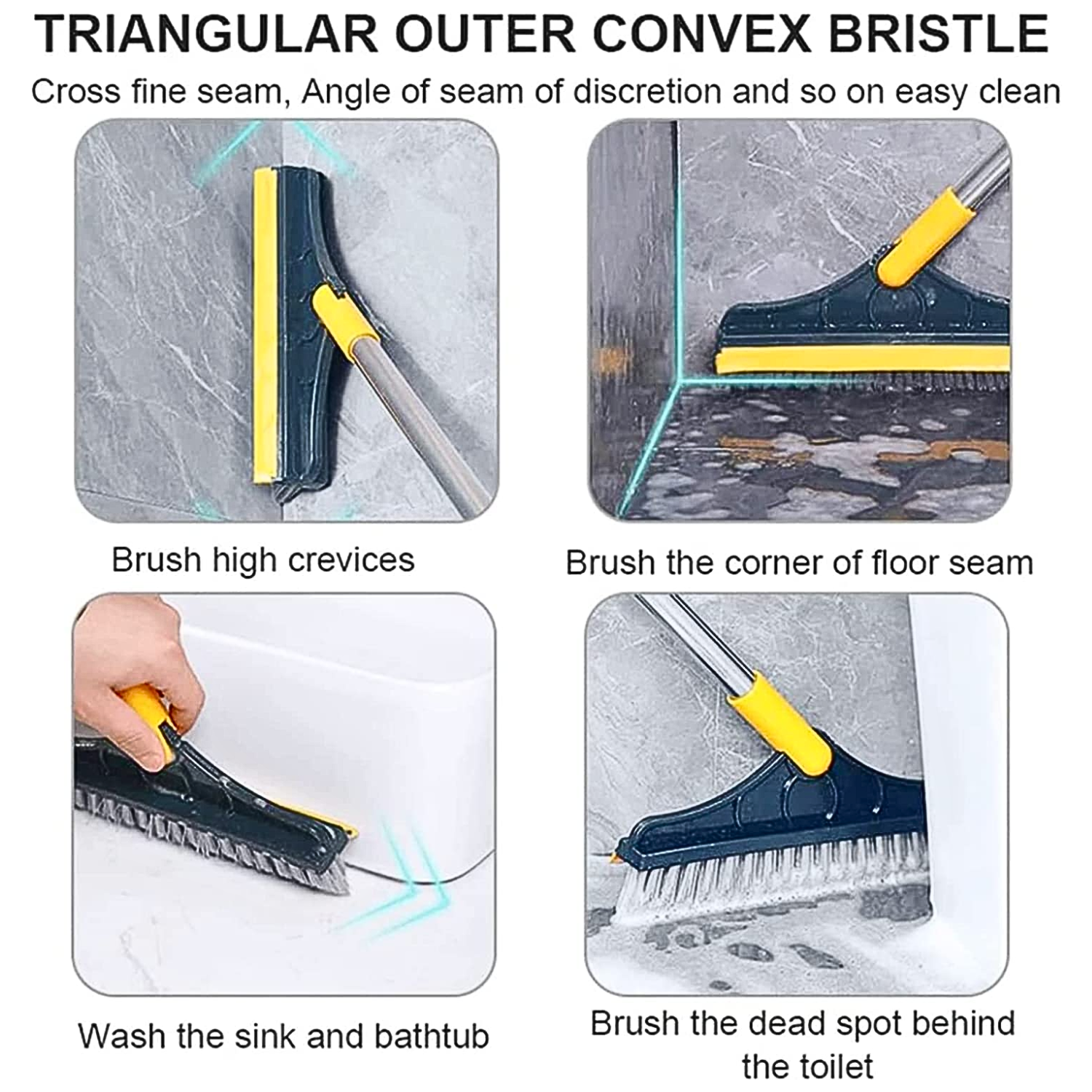 TRIANGULAR OUTER CONVEX BRISTLE

Cross fine seam, Angle of seam of discretion and so on easy clean

Brush high crevices

Brush the corner of floor seam

Wash the sink and bathtub

Brush the dead spot behind the toilet