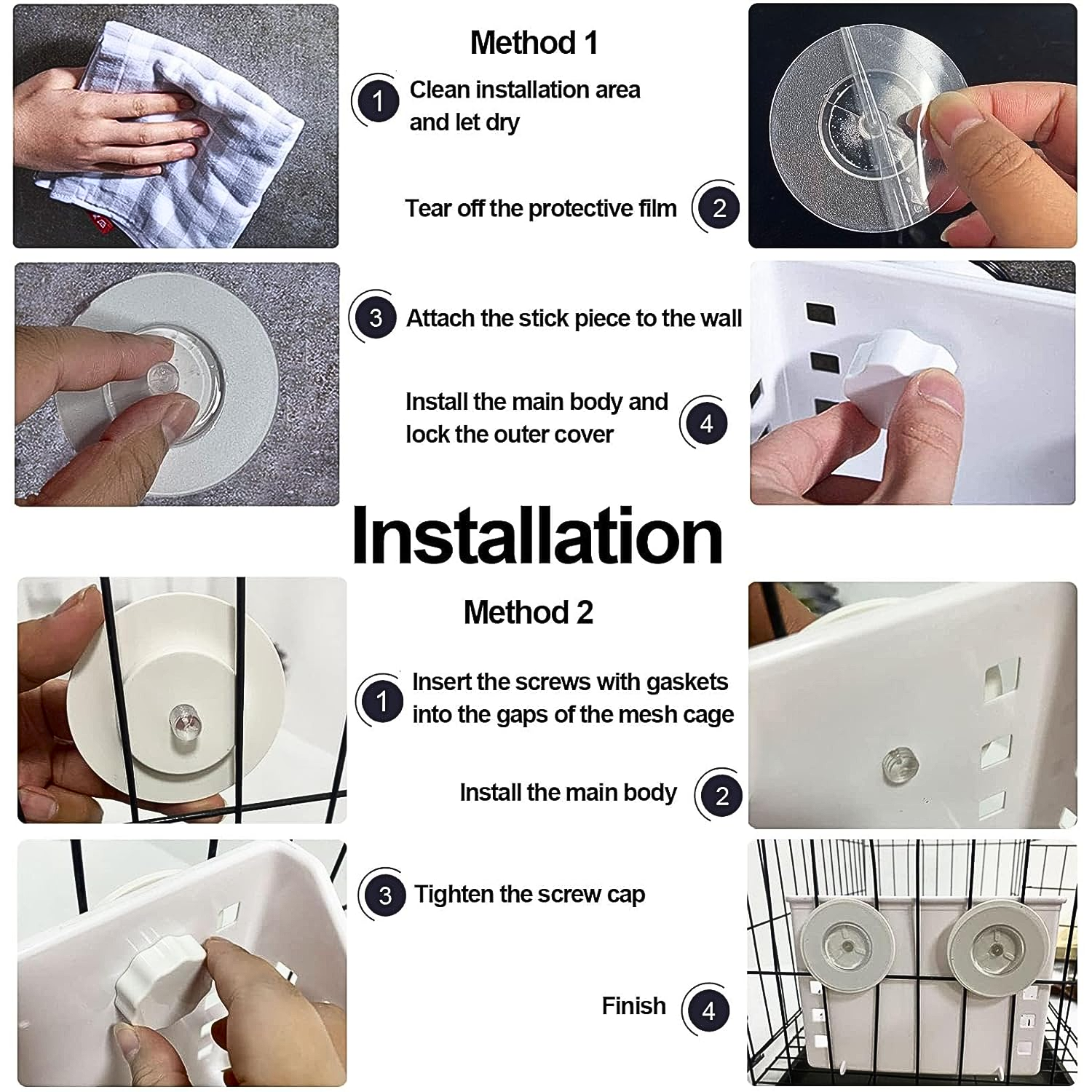 Method 1

1 Clean installation area and let dry

Tear off the protective film 2

3 Attach the stick piece to the wall

Install the main body and lock the outer cover 4

Installation

Method 2

1 Insert the screws with gaskets into the gaps of the mesh cage

Install the main body 2

3 Tighten the screw cap

Finish 4