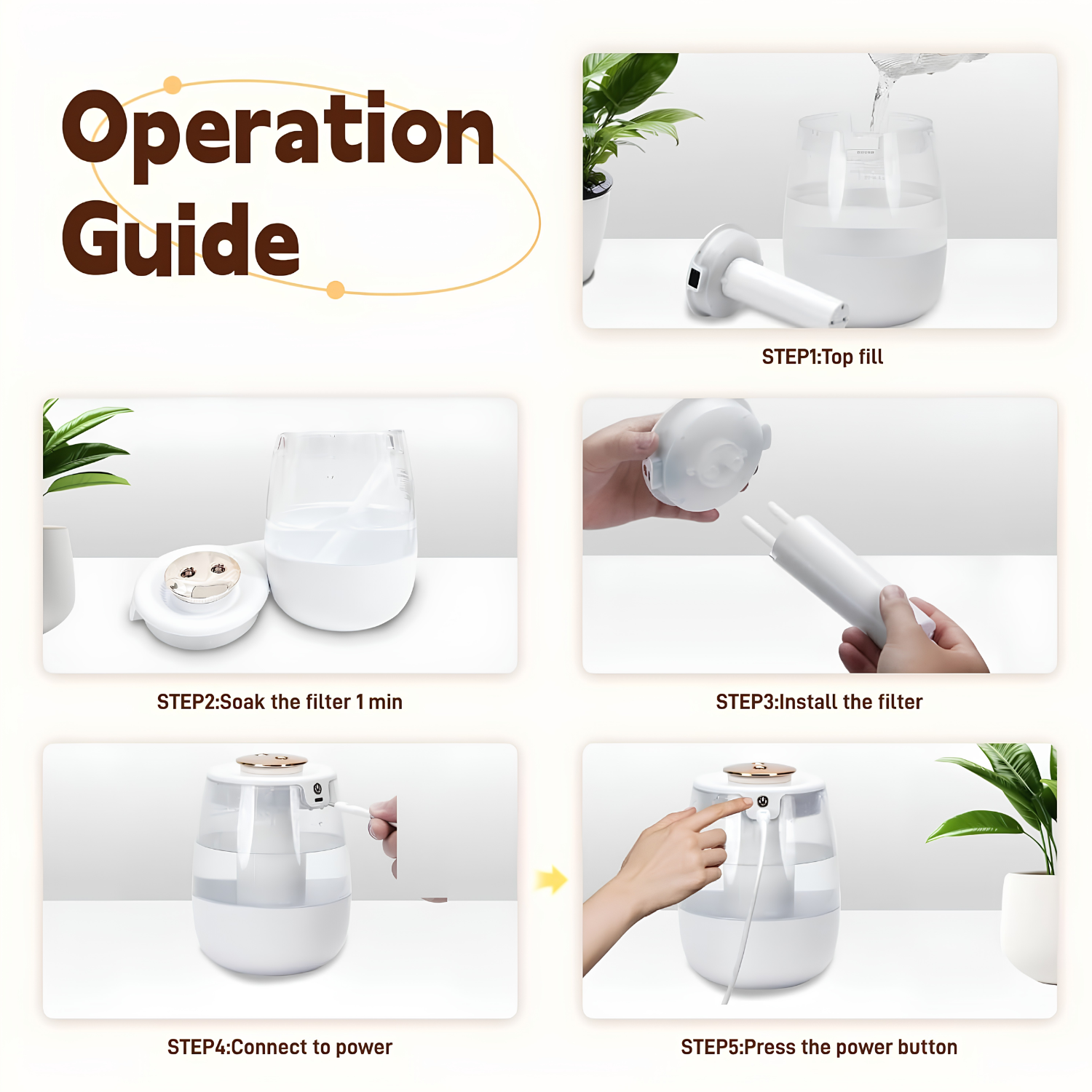 Operation Guide

STEP1:Top fill

STEP2:Soak the filter 1 min

STEP3:Install the filter

STEP4:Connect to power

STEP5:Press the power button