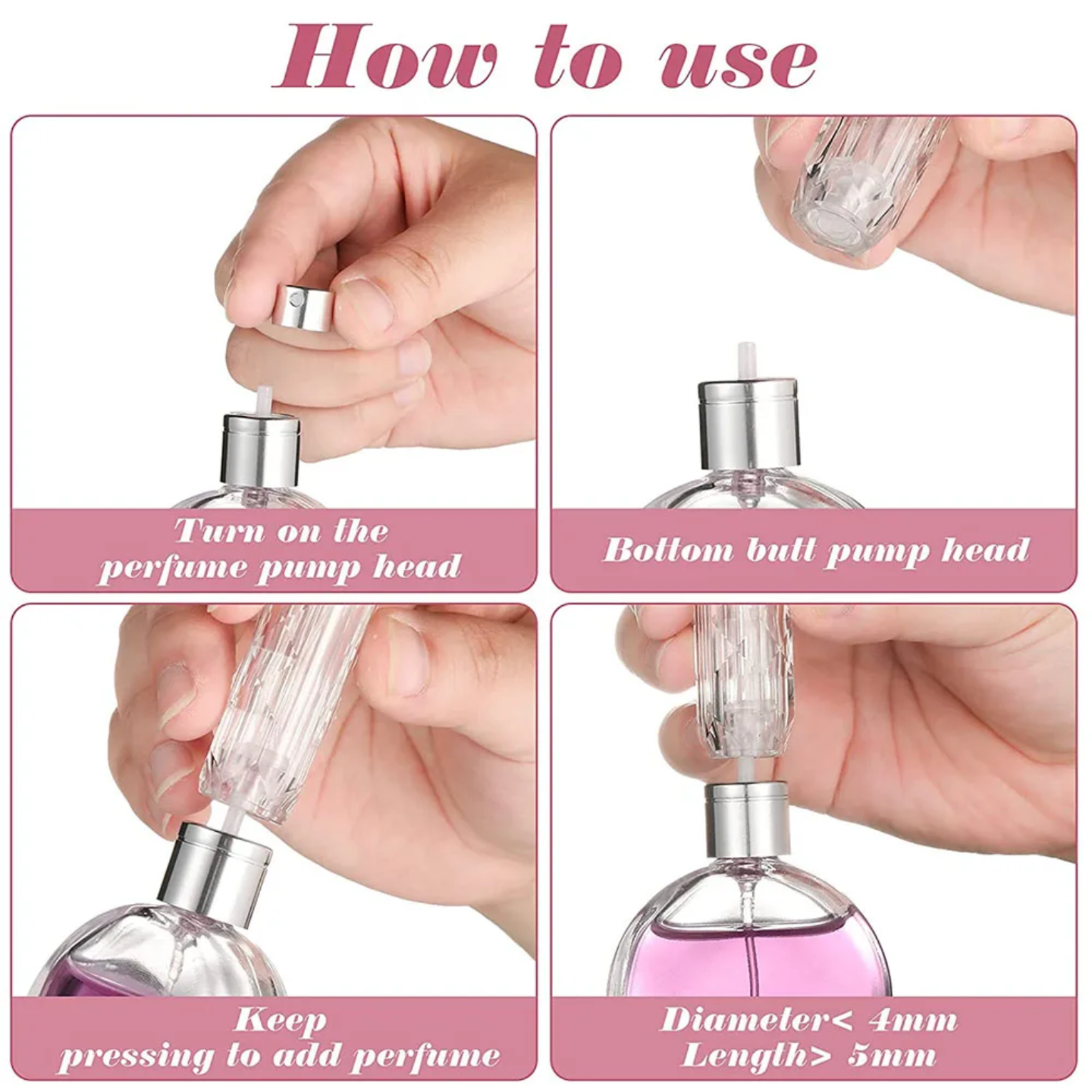 How to use

Turn on the perfume pump head

Bottom butt pump head

Keep pressing to add perfume

Diameter< 4mm
Length> 5mm