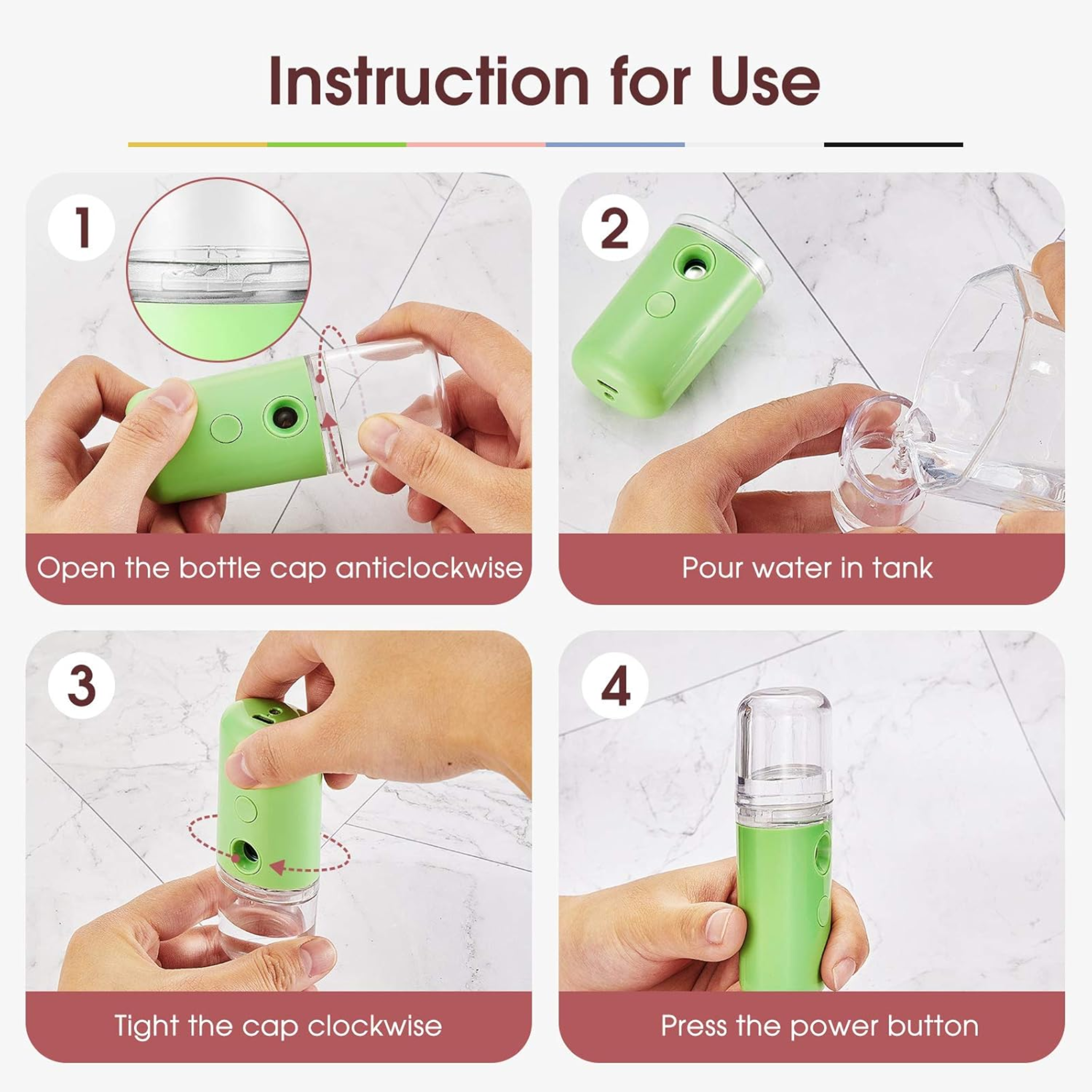 Instruction for Use

1

Open the bottle cap anticlockwise

2

Pour water in tank

3

Tight the cap clockwise

4

Press the power button