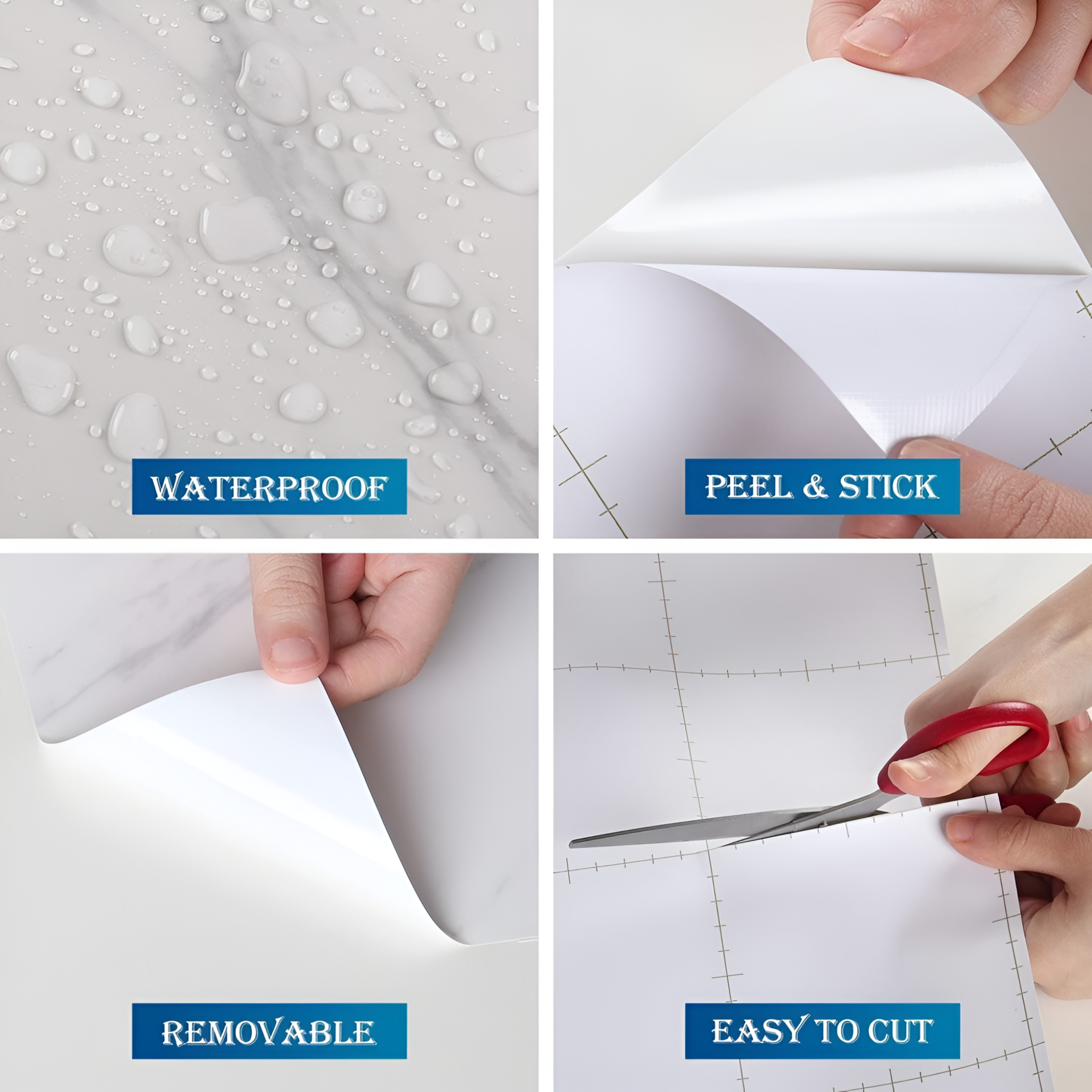 WATERPROOF

PEEL & STICK

REMOVABLE

EASY TO CUT