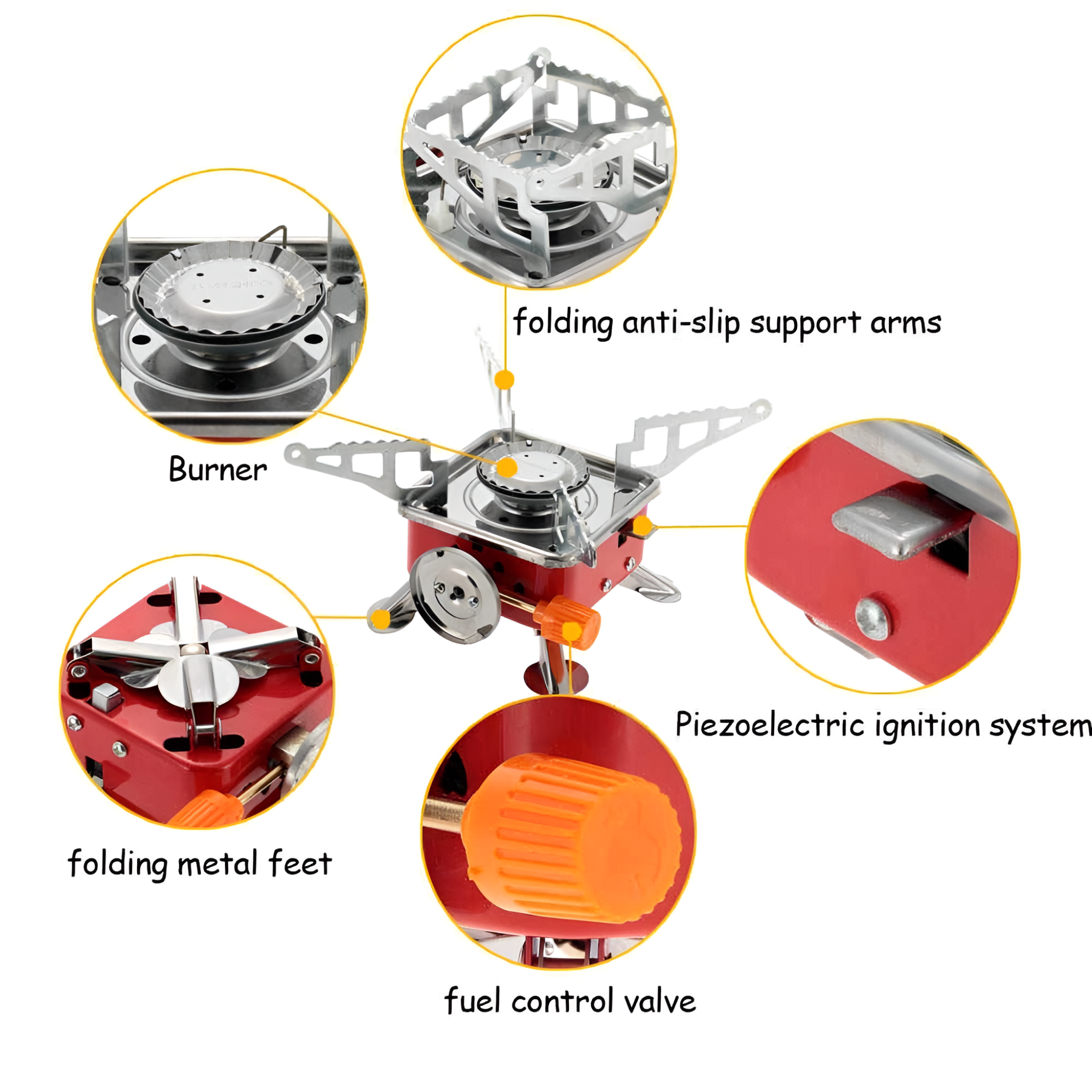 folding anti-slip support arms

Burner

Piezoelectric ignition system

folding metal feet

fuel control valve