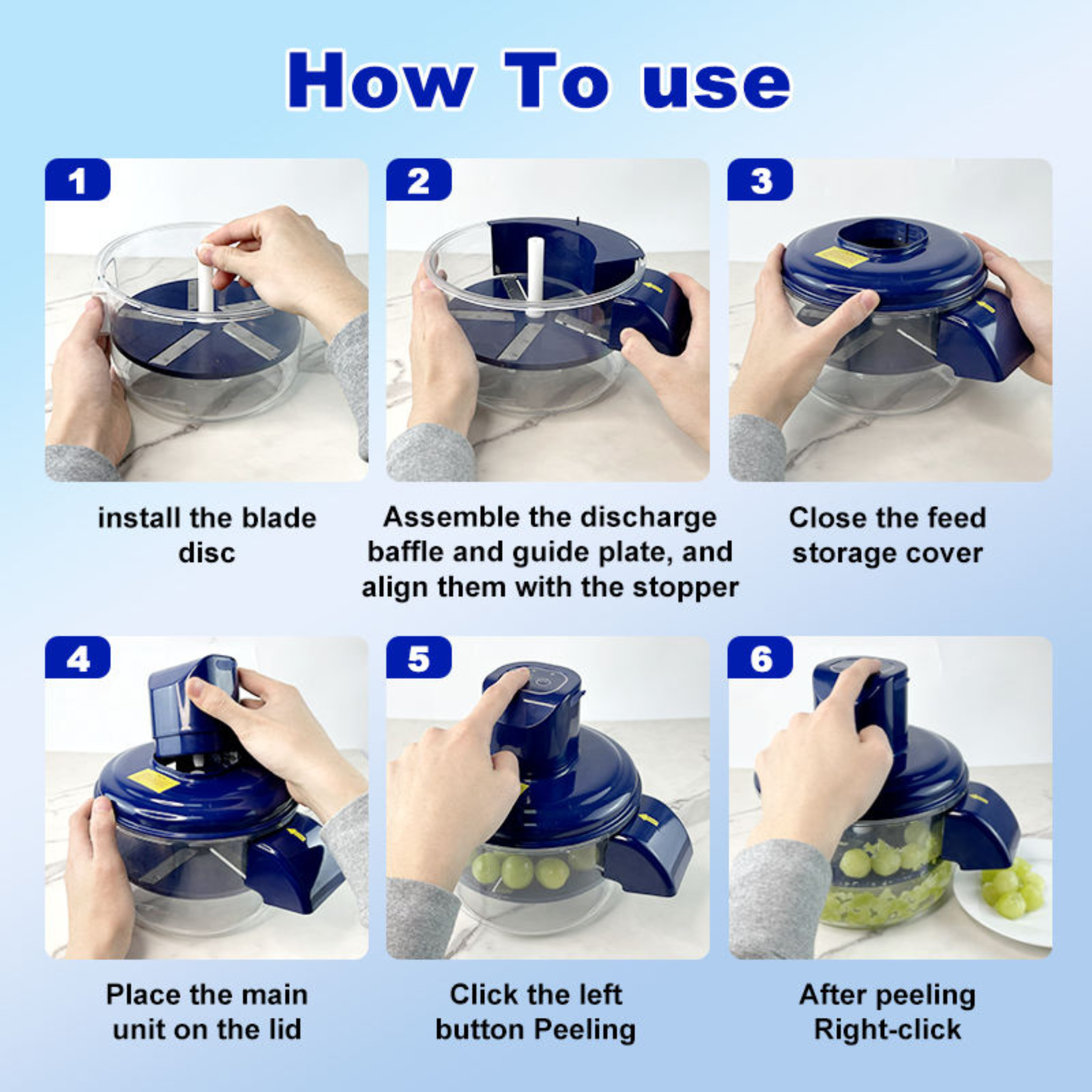 How To use

1

install the blade disc

2

Assemble the discharge baffle and guide plate, and align them with the stopper

3

Close the feed storage cover

4

Place the main unit on the lid

5

Click the left button Peeling

6

After peeling Right-click