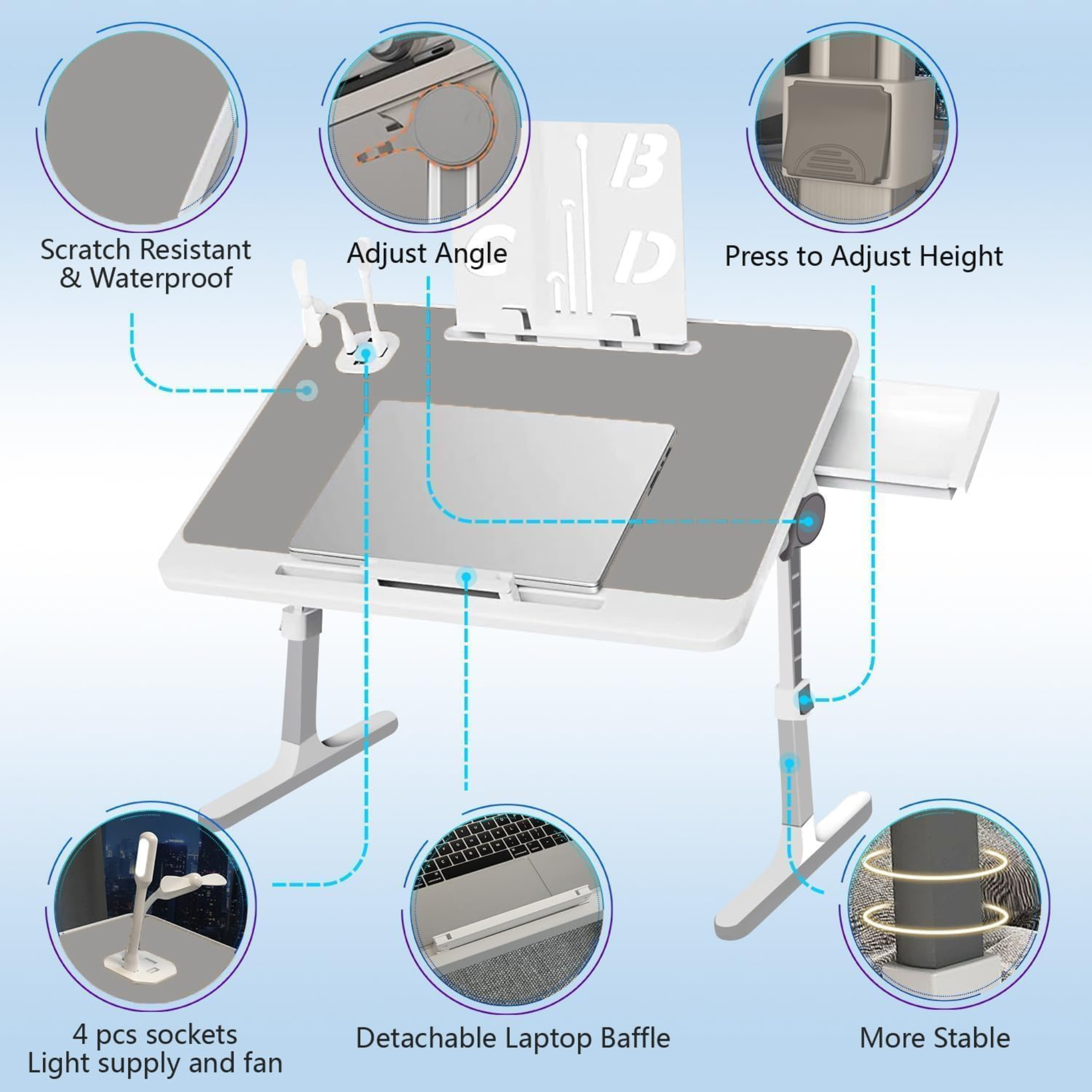 Scratch Resistant & Waterproof

Adjust Angle

Press to Adjust Height

B

C

D

4 pcs sockets
Light supply and fan

Detachable Laptop Baffle

More Stable