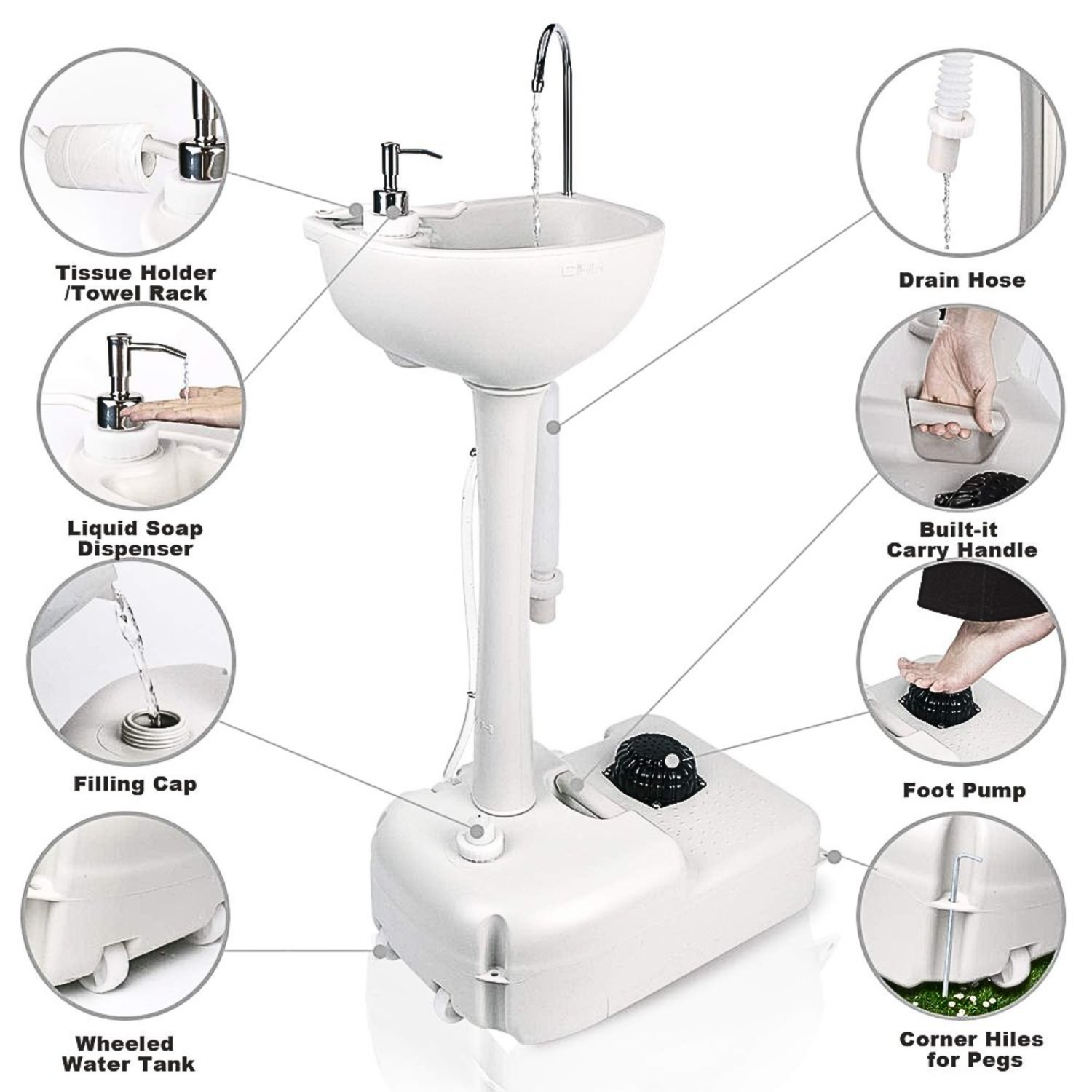 Tissue Holder
/Towel Rack

Liquid Soap
Dispenser

Filling Cap

Wheeled
Water Tank

Drain Hose

Built-it
Carry Handle

Foot Pump

Corner Hiles
for Pegs