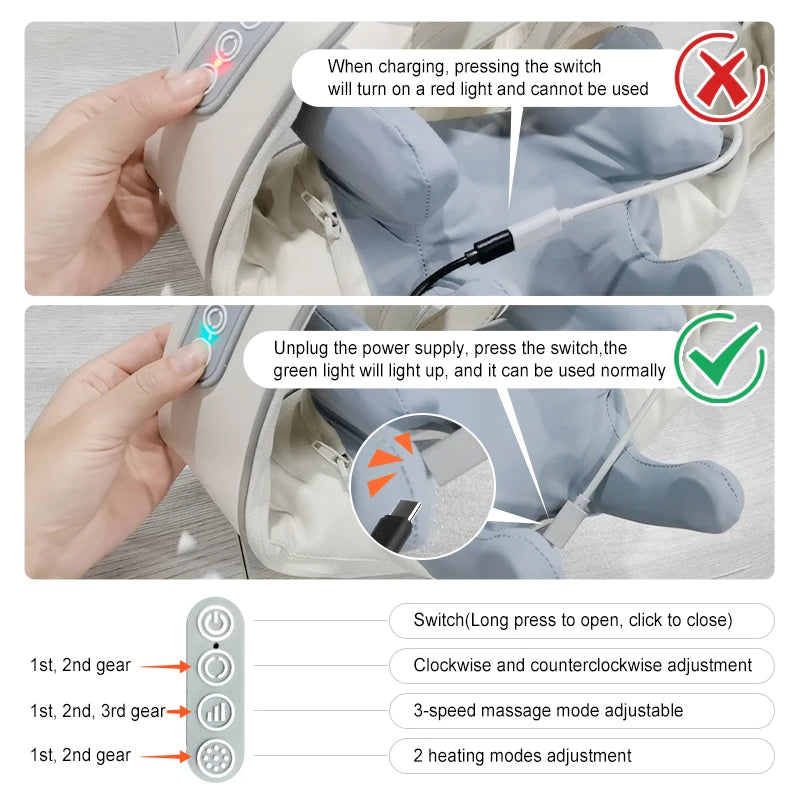 When charging, pressing the switch will turn on a red light and cannot be used

Unplug the power supply, press the switch,the green light will light up, and it can be used normally

Switch(Long press to open, click to close)

1st, 2nd gear

Clockwise and counterclockwise adjustment

1st, 2nd, 3rd gear

3-speed massage mode adjustable

1st, 2nd gear

2 heating modes adjustment