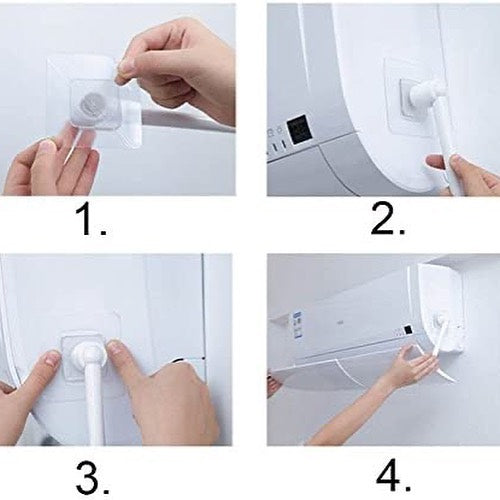 1.

2.

3.

4.