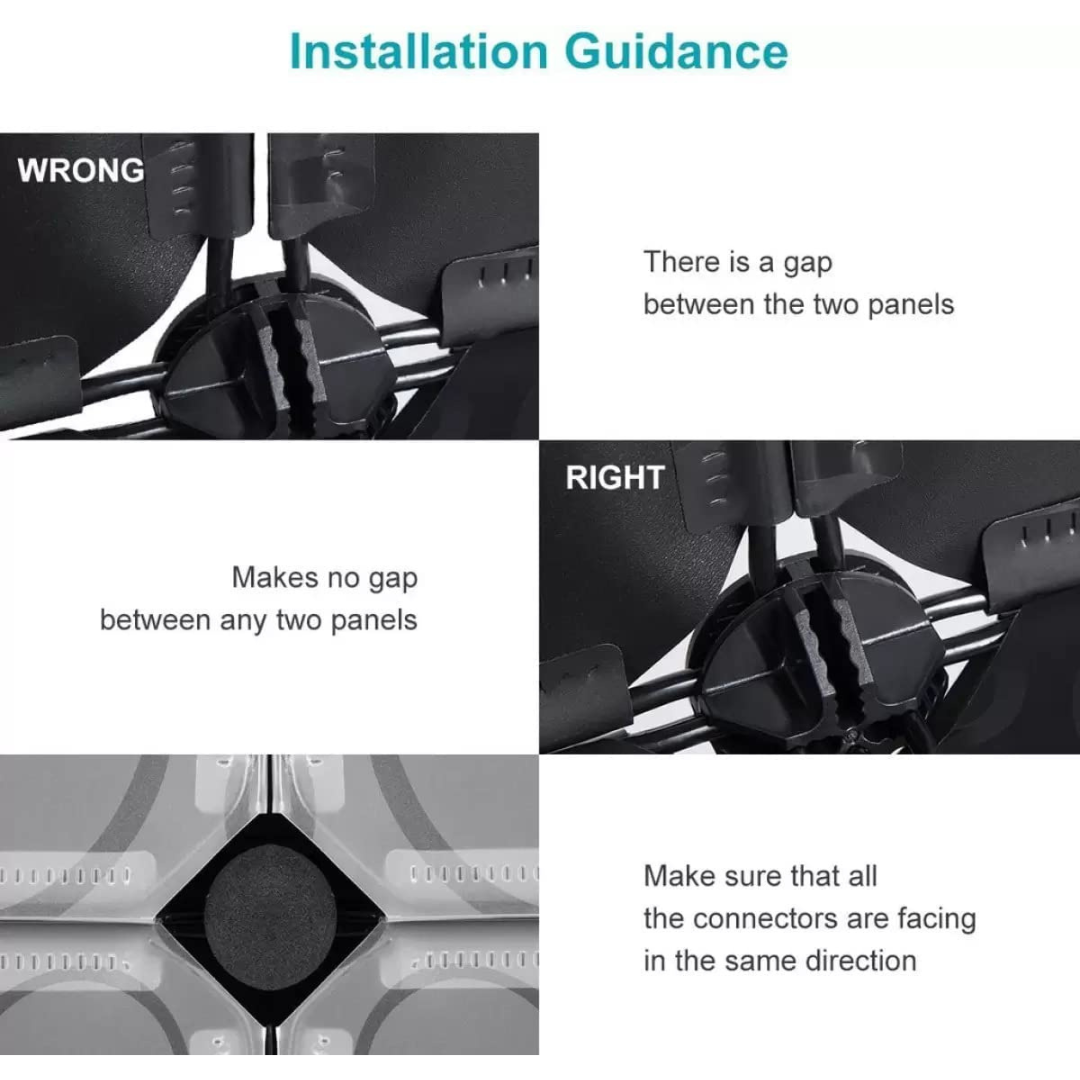 Installation Guidance

WRONG

There is a gap between the two panels

RIGHT

Makes no gap between any two panels

Make sure that all the connectors are facing in the same direction