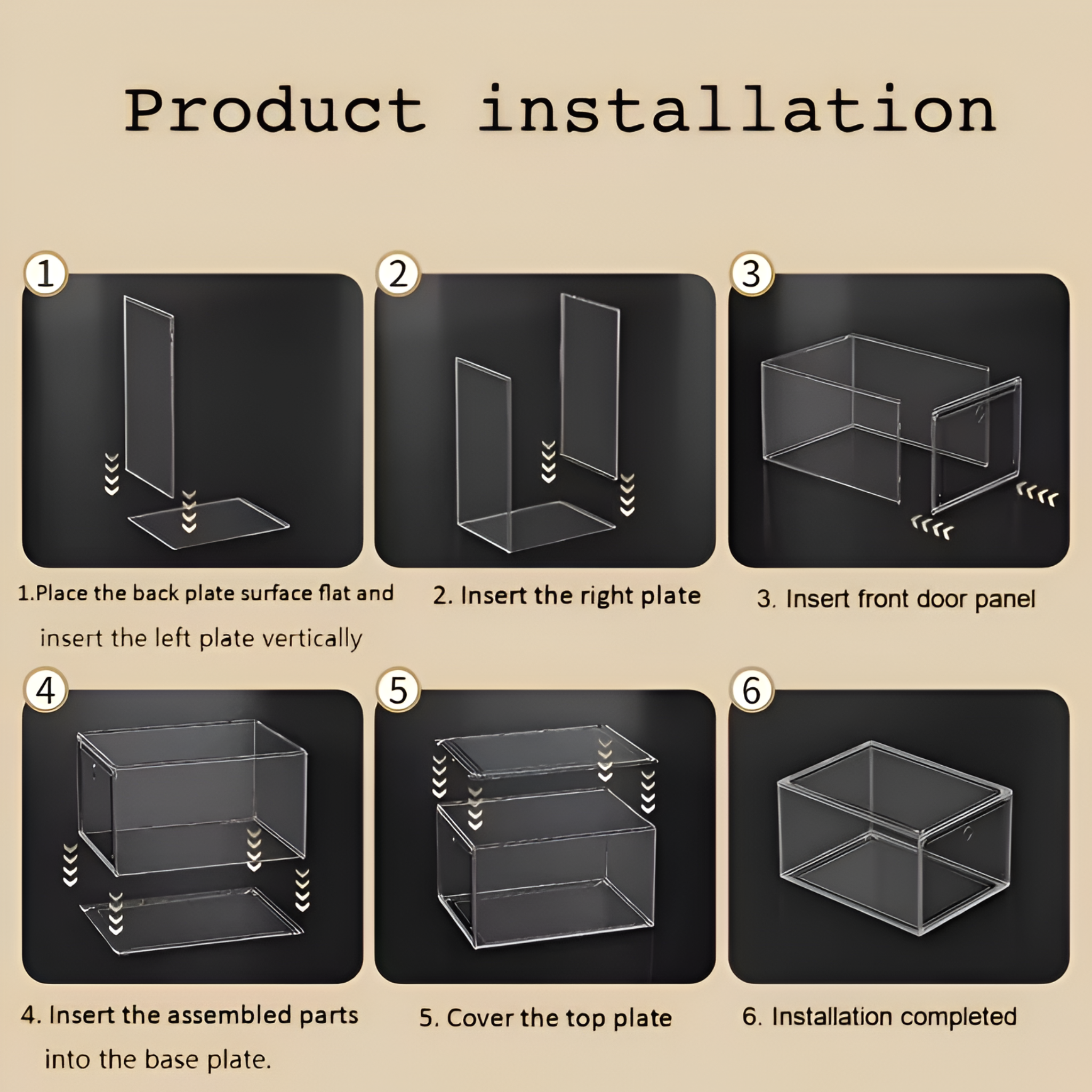 Product installation

1

2

3

1.Place the back plate surface flat and insert the left plate vertically

2. Insert the right plate

3. Insert front door panel

4

5

6

4. Insert the assembled parts into the base plate.

5. Cover the top plate

6. Installation completed