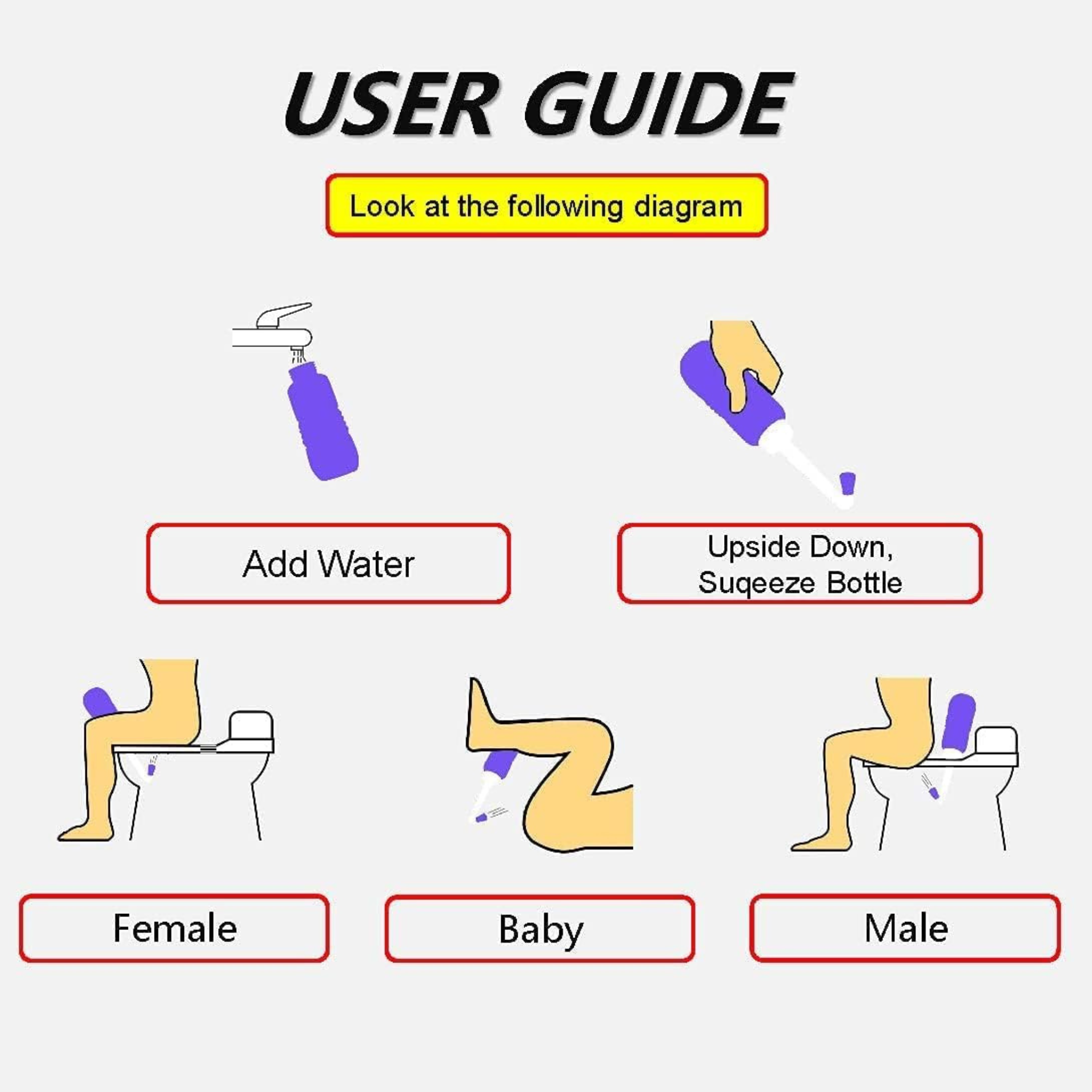 USER GUIDE

Look at the following diagram

Add Water

Upside Down,
Suqeeze Bottle

Female

Baby

Male