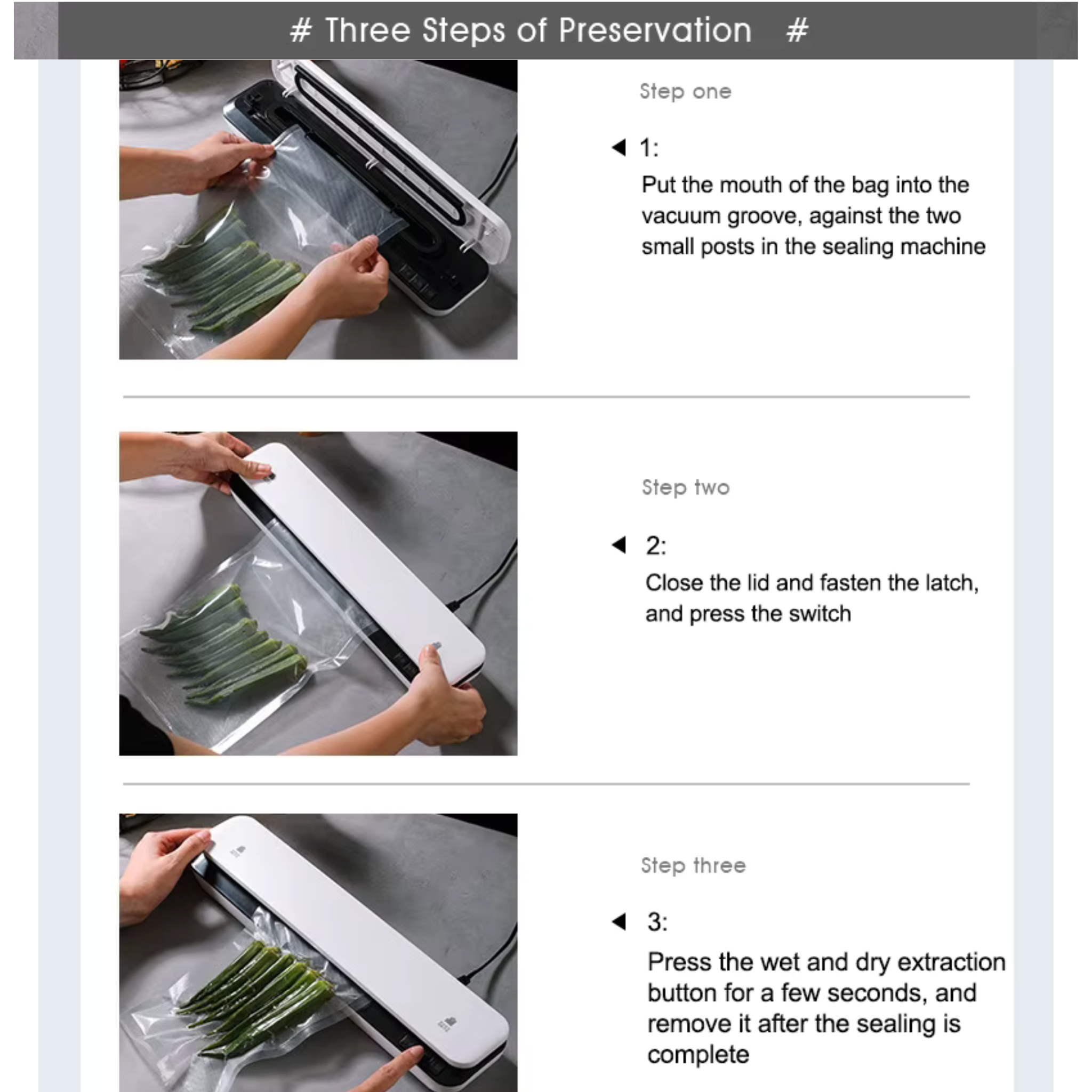 # Three Steps of Preservation #

Step one

◀ 1:

Put the mouth of the bag into the vacuum groove, against the two small posts in the sealing machine

Step two

◀ 2:

Close the lid and fasten the latch, and press the switch

Step three

◀ 3:

Press the wet and dry extraction button for a few seconds, and remove it after the sealing is complete