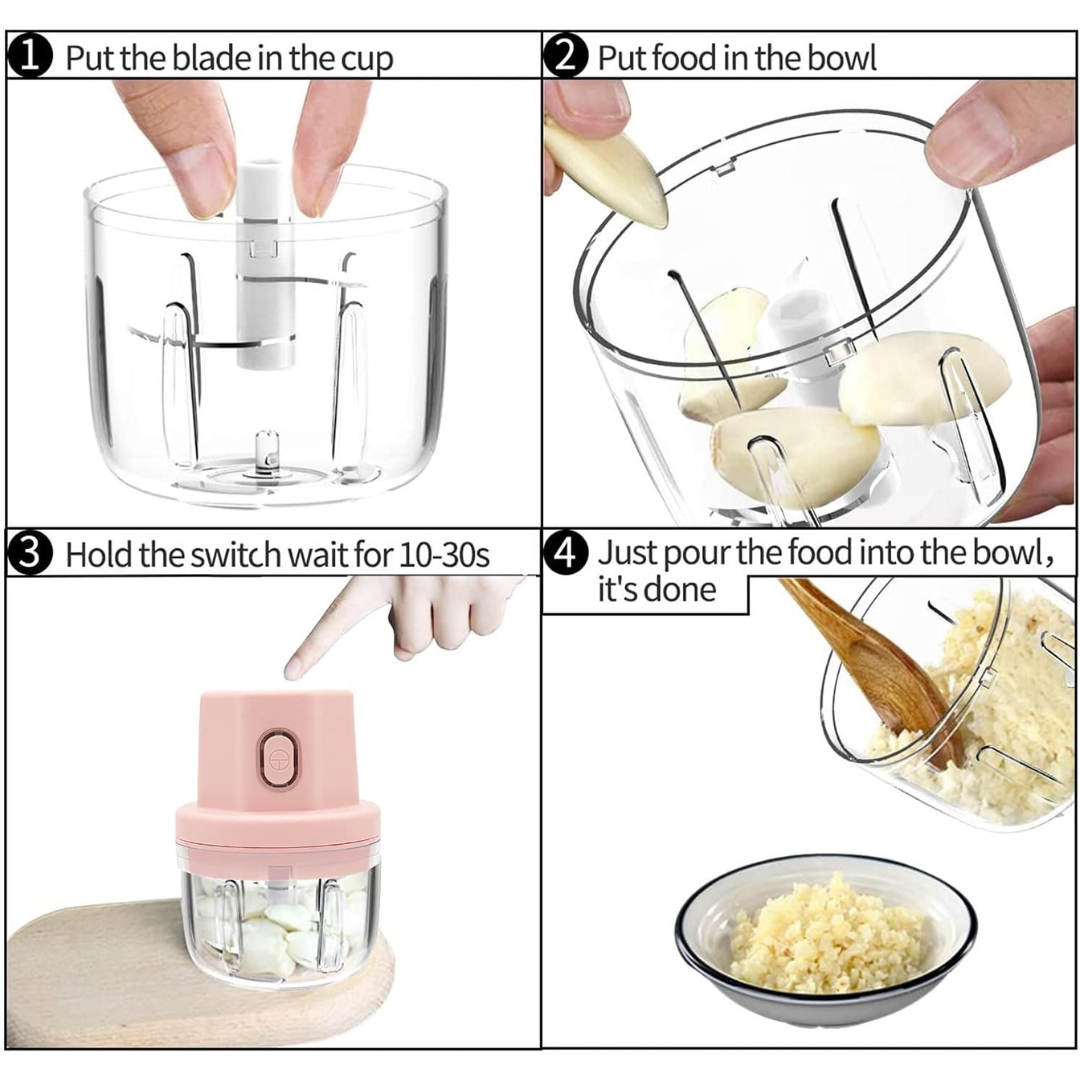 1 Put the blade in the cup

2 Put food in the bowl

3 Hold the switch wait for 10-30s

4 Just pour the food into the bowl, it's done