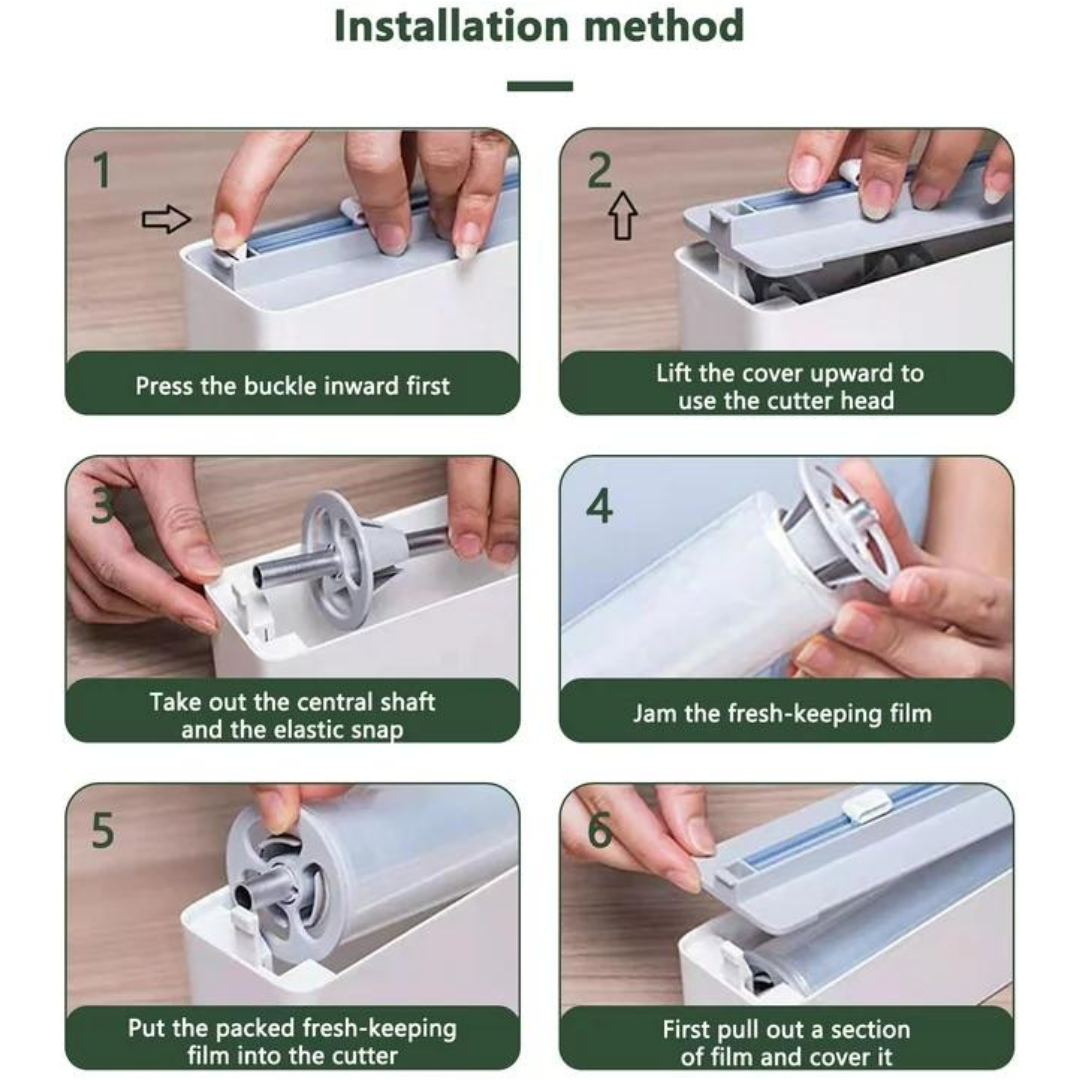 Installation method

1

Press the buckle inward first

2

Lift the cover upward to use the cutter head

3

Take out the central shaft and the elastic snap

4

Jam the fresh-keeping film

5

Put the packed fresh-keeping film into the cutter

6

First pull out a section of film and cover it