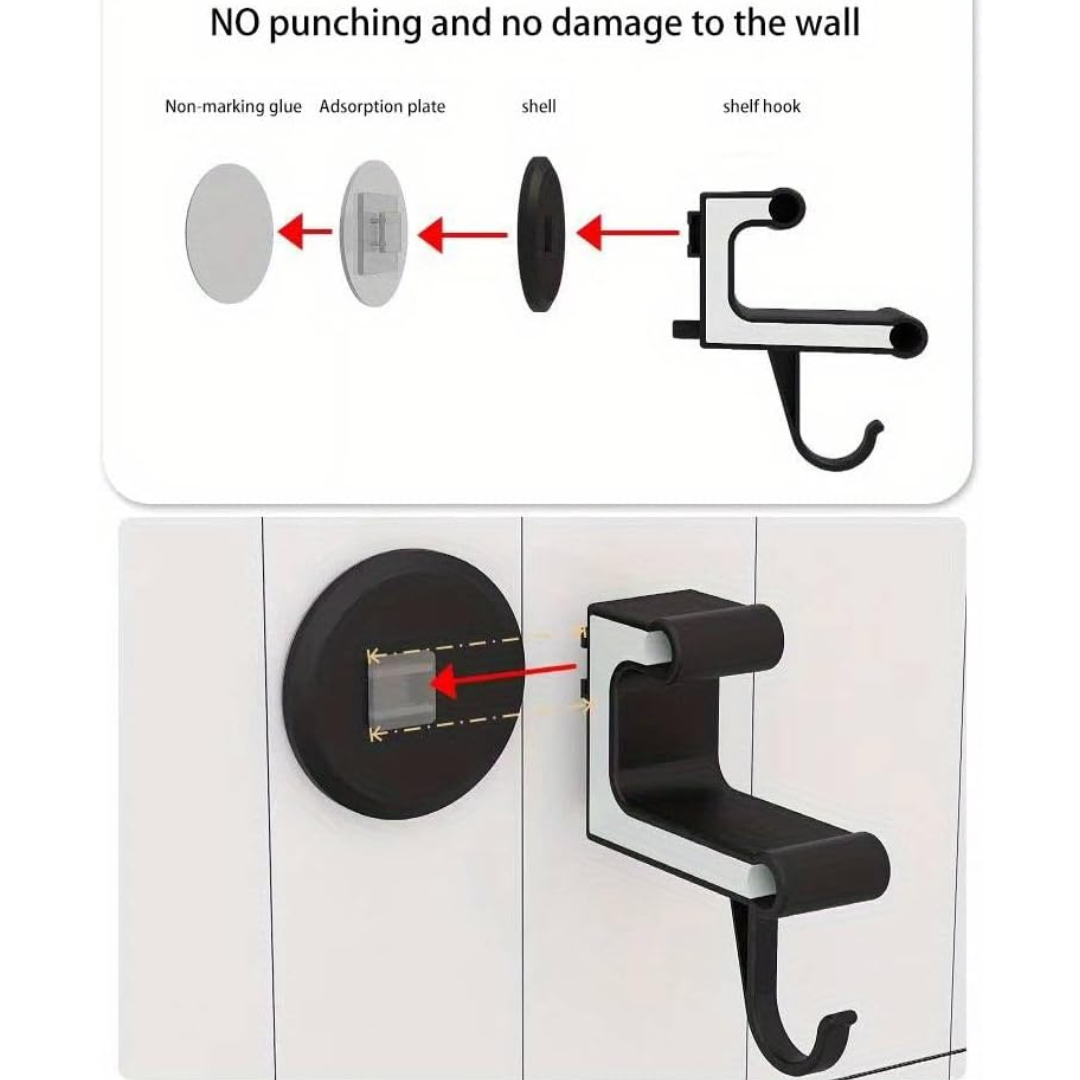 NO punching and no damage to the wall

Non-marking glue

Adsorption plate

shell

shelf hook