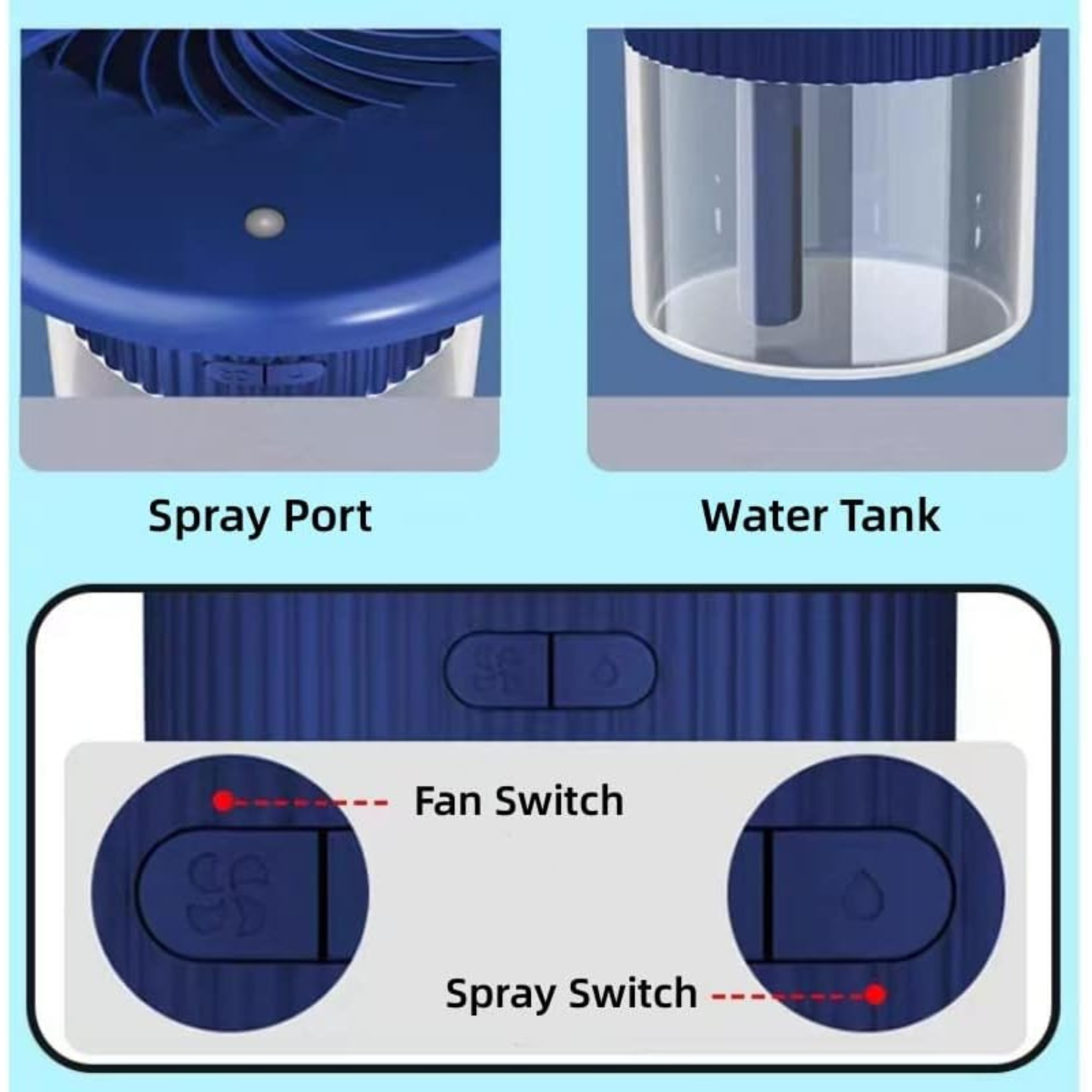 Spray Port

Water Tank

Fan Switch

Spray Switch