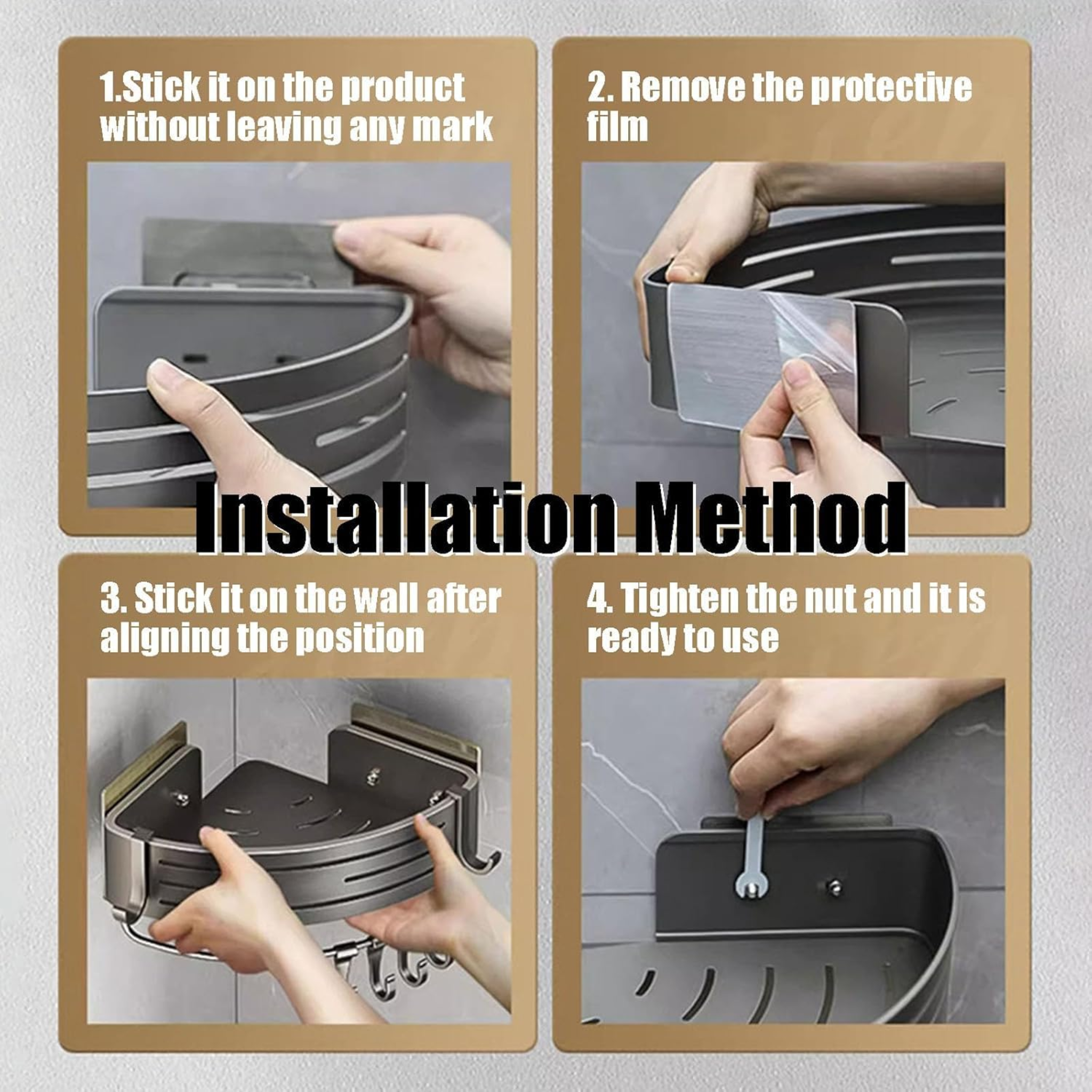 1.Stick it on the product without leaving any mark

2. Remove the protective film

Installation Method

3. Stick it on the wall after aligning the position

4. Tighten the nut and it is ready to use