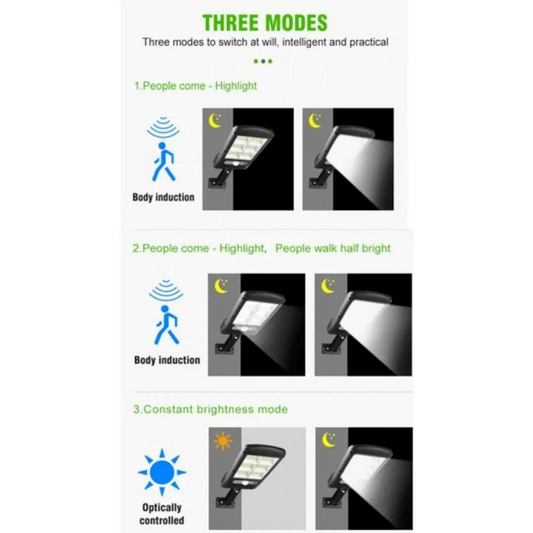 THREE MODES

Three modes to switch at will, intelligent and practical

1.People come - Highlight

Body induction

2.People come - Highlight, People walk half bright

Body induction

3.Constant brightness mode

Optically controlled