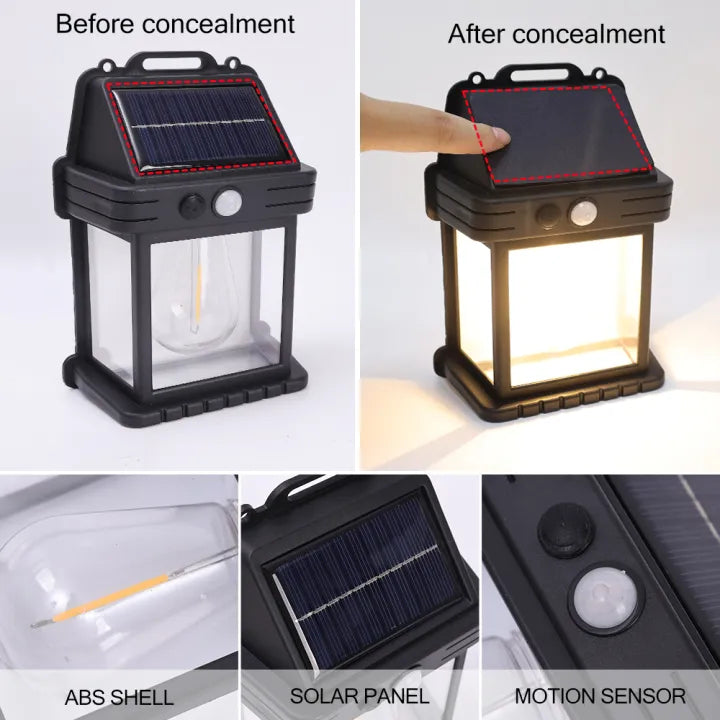 Before concealment

After concealment

ABS SHELL

SOLAR PANEL

MOTION SENSOR