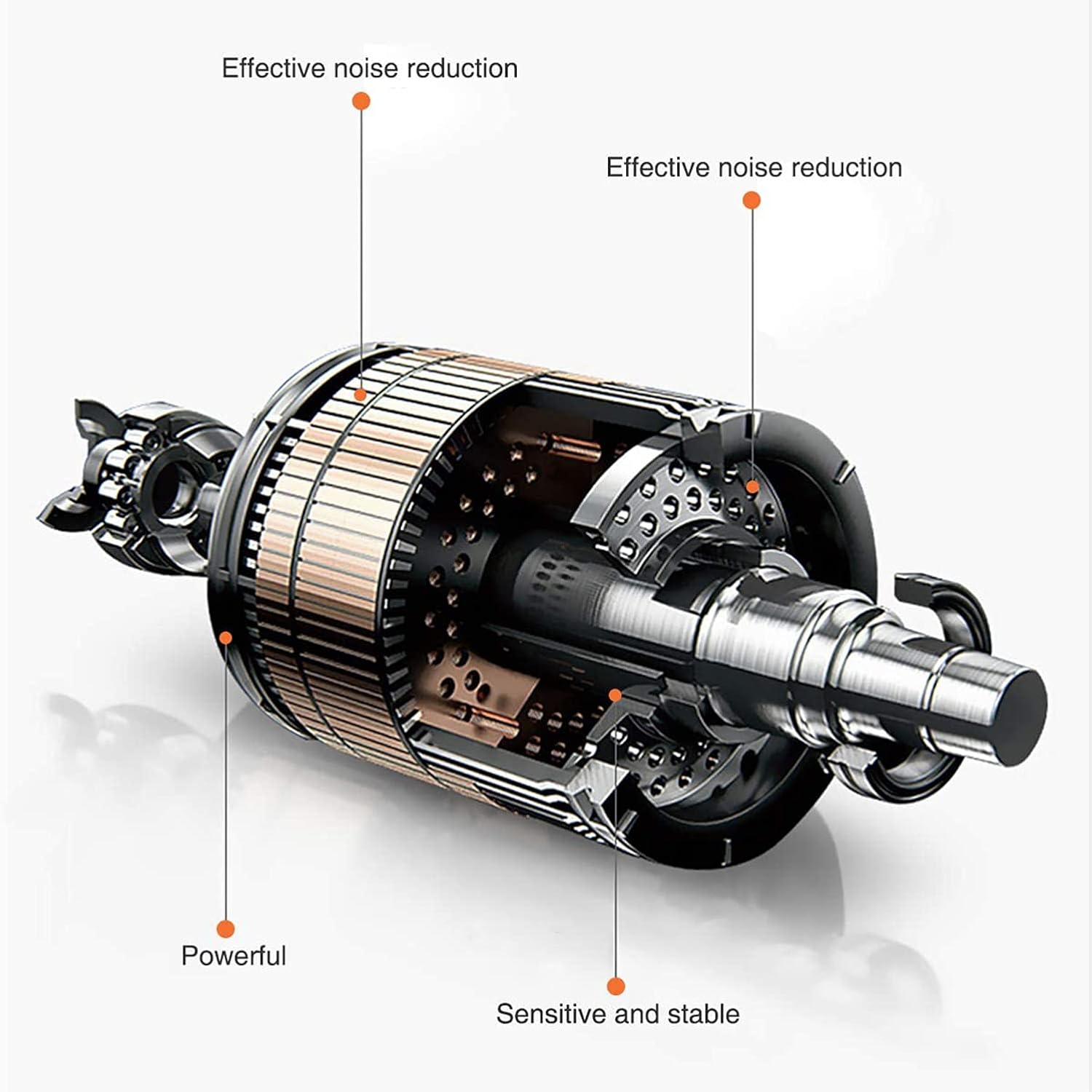 Effective noise reduction

Effective noise reduction

Powerful

Sensitive and stable