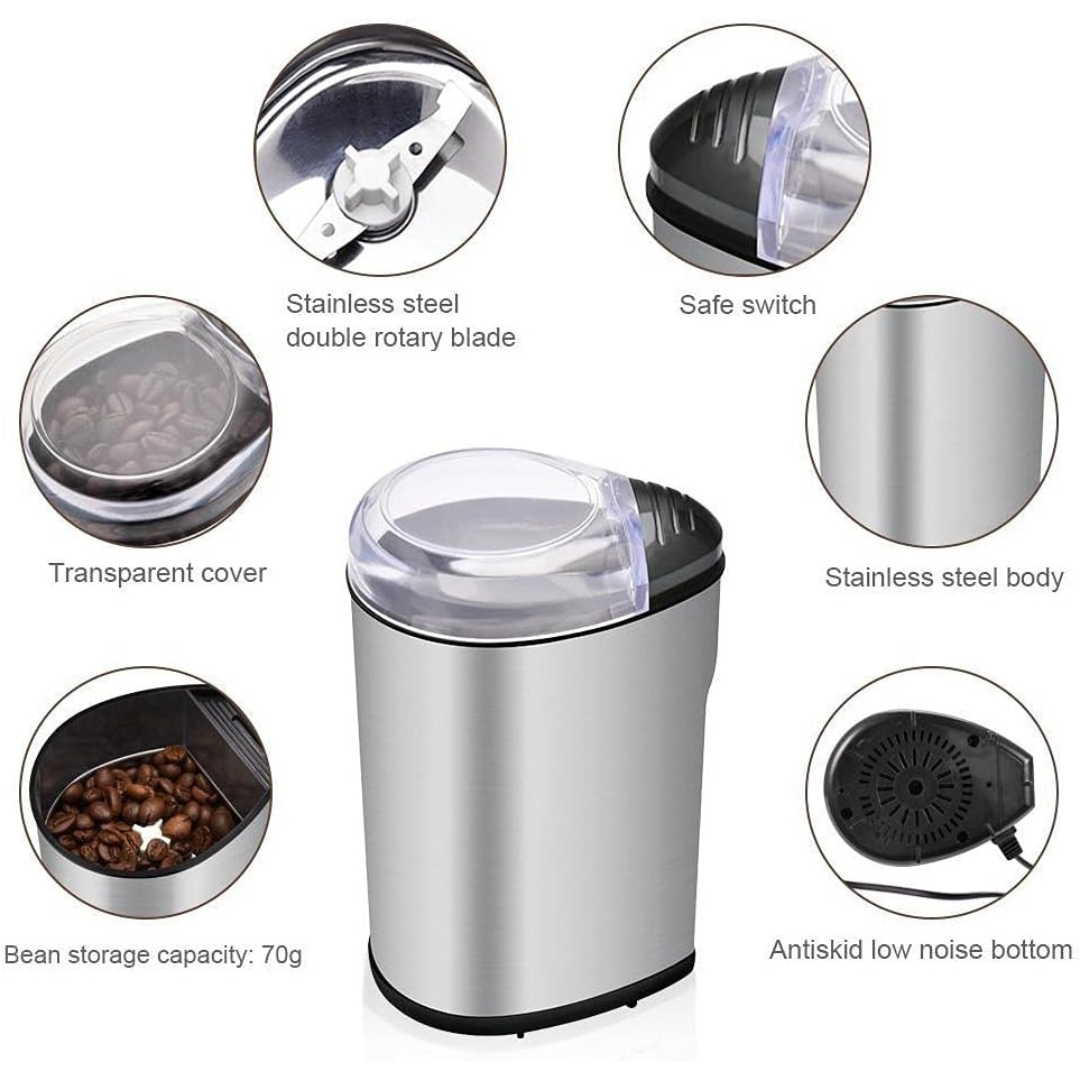 Stainless steel double rotary blade

Safe switch

Transparent cover

Stainless steel body

Bean storage capacity: 70g

Antiskid low noise bottom