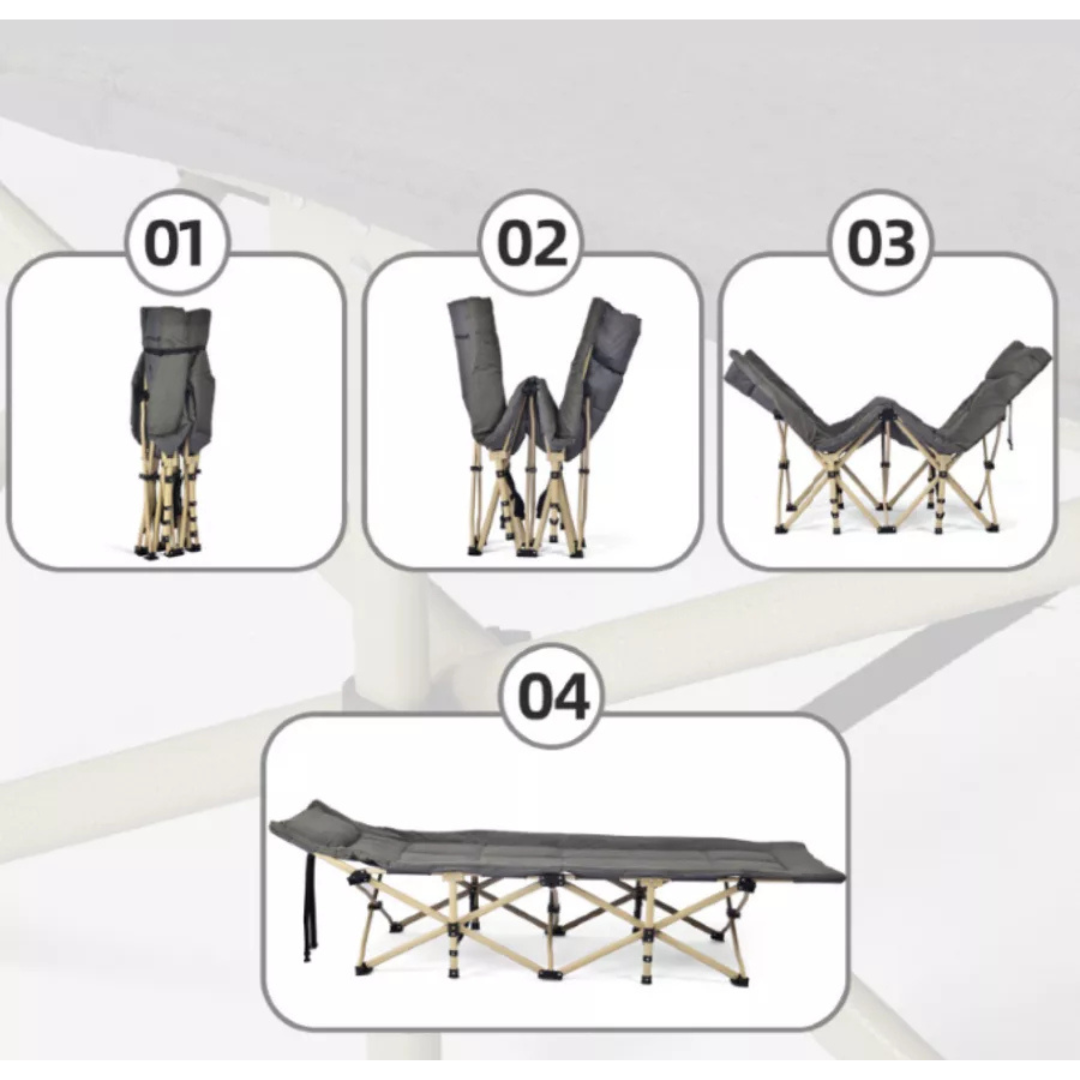 01

02

03

04