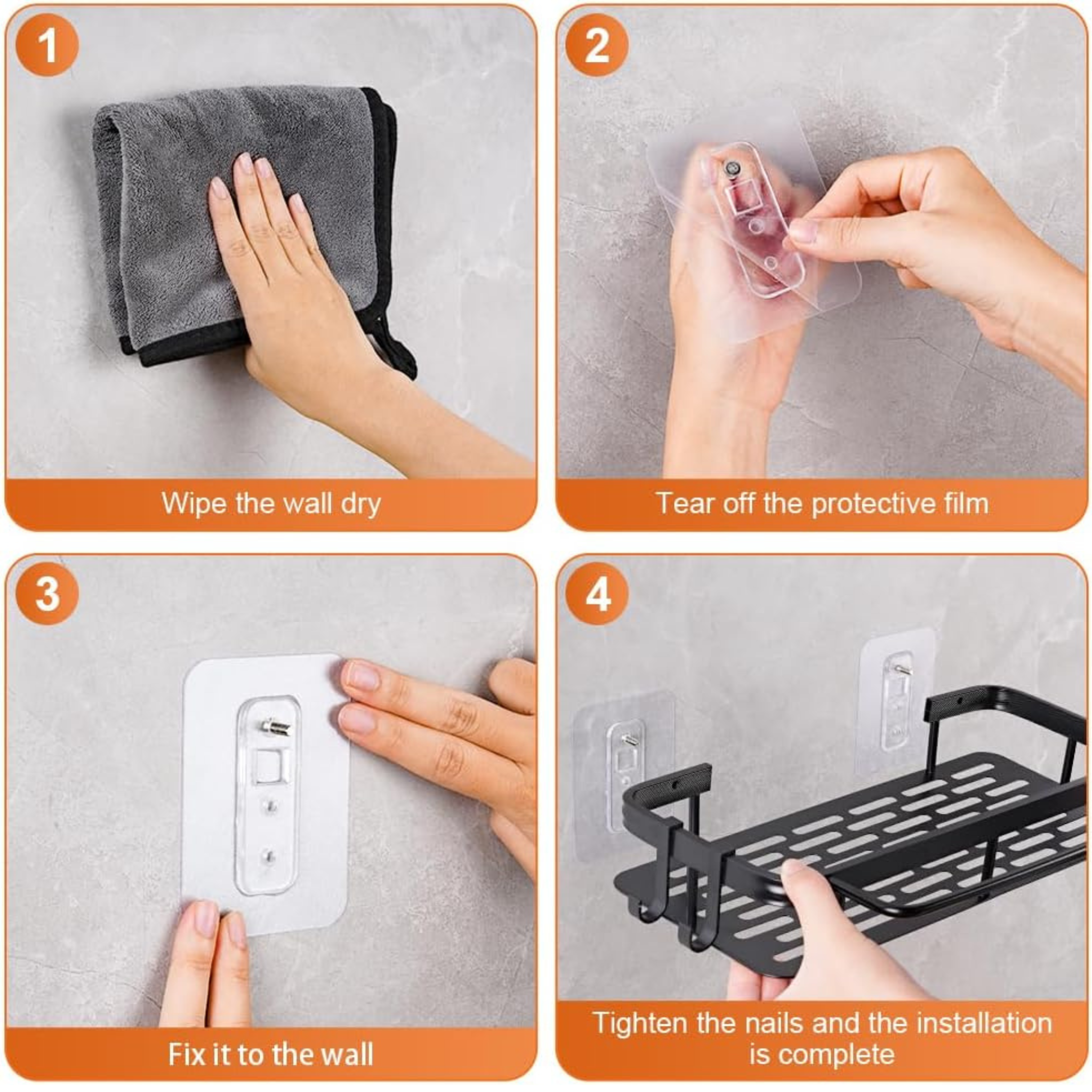 1

Wipe the wall dry

2

Tear off the protective film

3

Fix it to the wall

4

Tighten the nails and the installation is complete