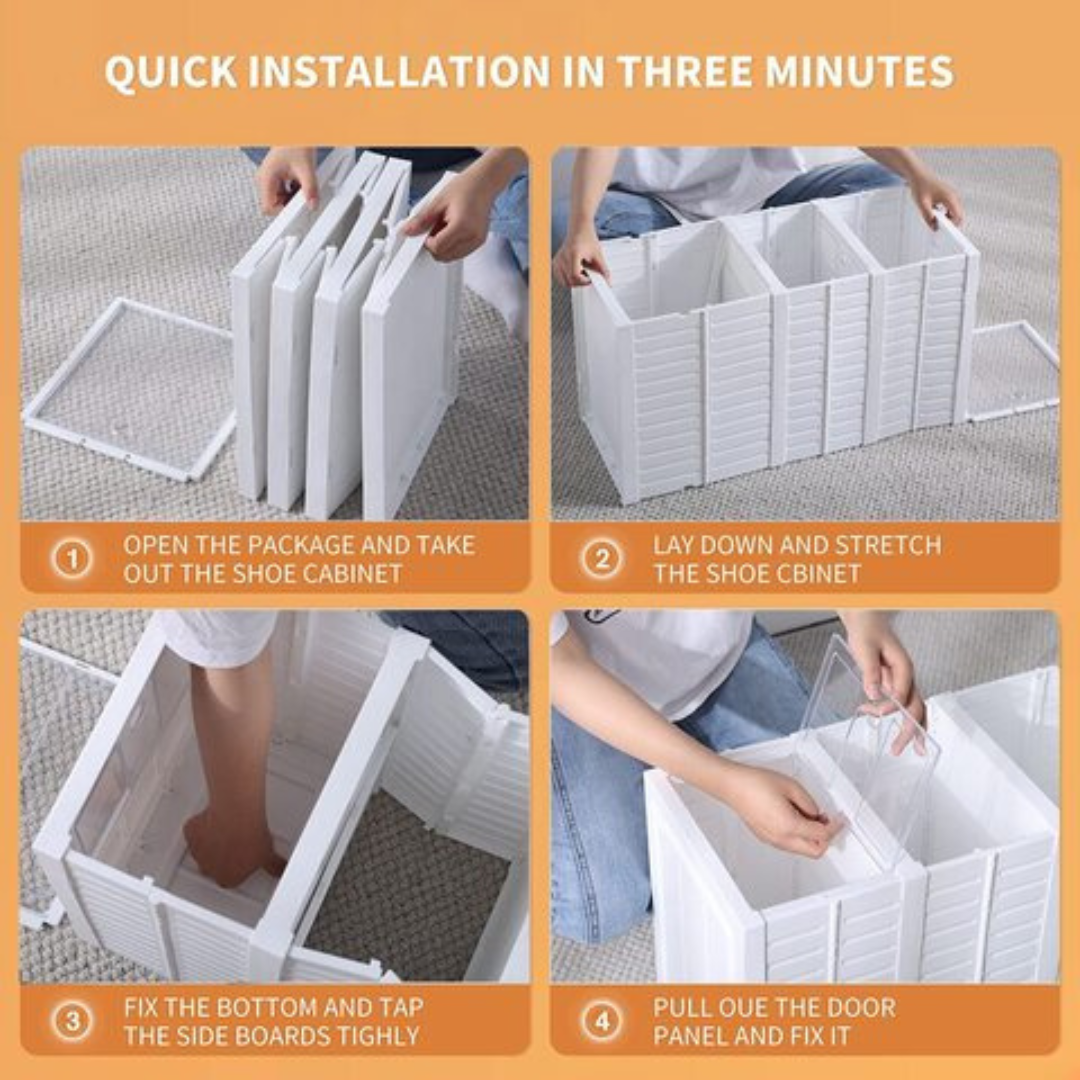 QUICK INSTALLATION IN THREE MINUTES

① OPEN THE PACKAGE AND TAKE OUT THE SHOE CABINET

② LAY DOWN AND STRETCH THE SHOE CBINET

③ FIX THE BOTTOM AND TAP THE SIDE BOARDS TIGHLY

④ PULL OUE THE DOOR PANEL AND FIX IT