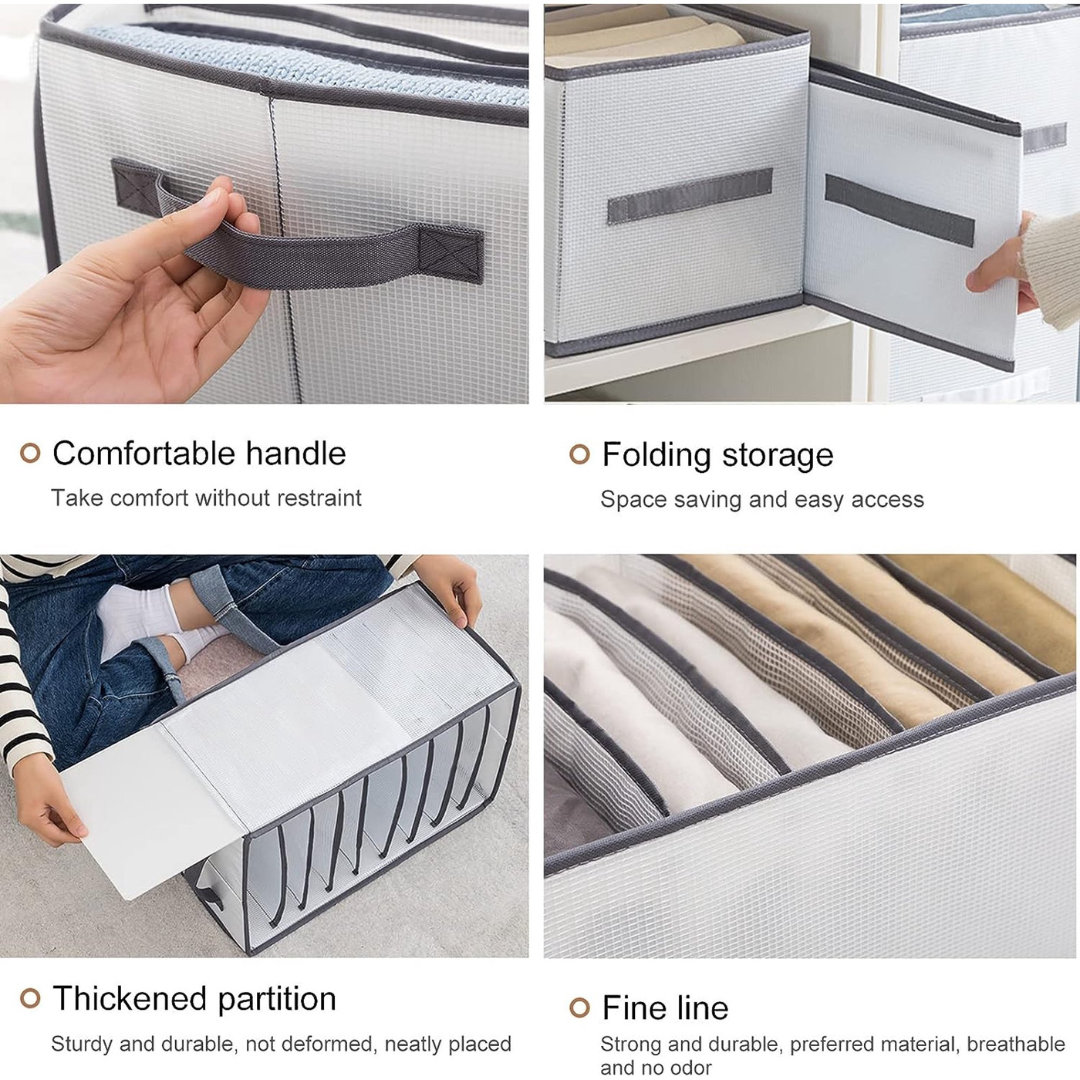 Comfortable handle
Take comfort without restraint

Folding storage
Space saving and easy access

Thickened partition
Sturdy and durable, not deformed, neatly placed

Fine line
Strong and durable, preferred material, breathable and no odor