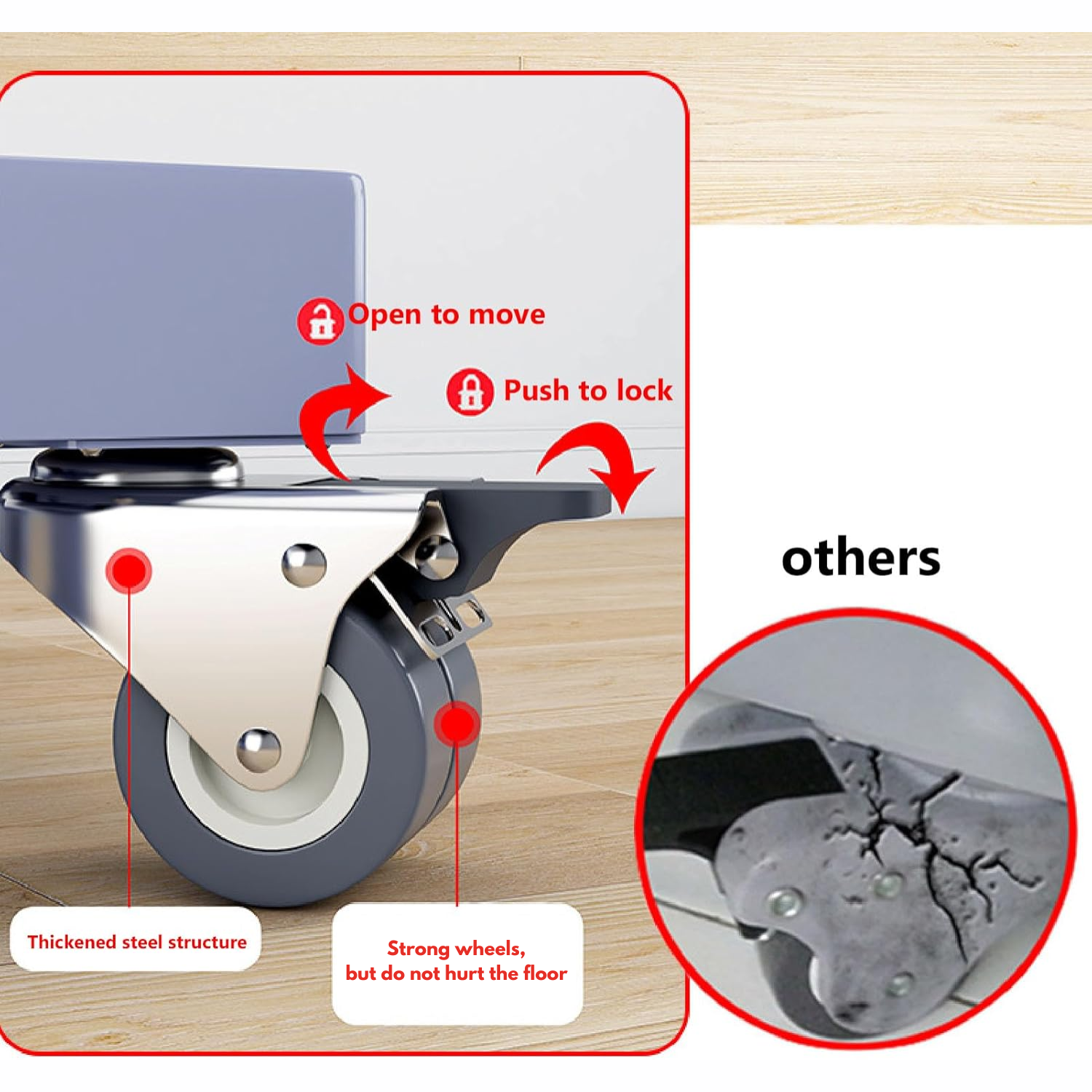 Open to move

Push to lock

others

Thickened steel structure

Strong wheels,
but do not hurt the floor