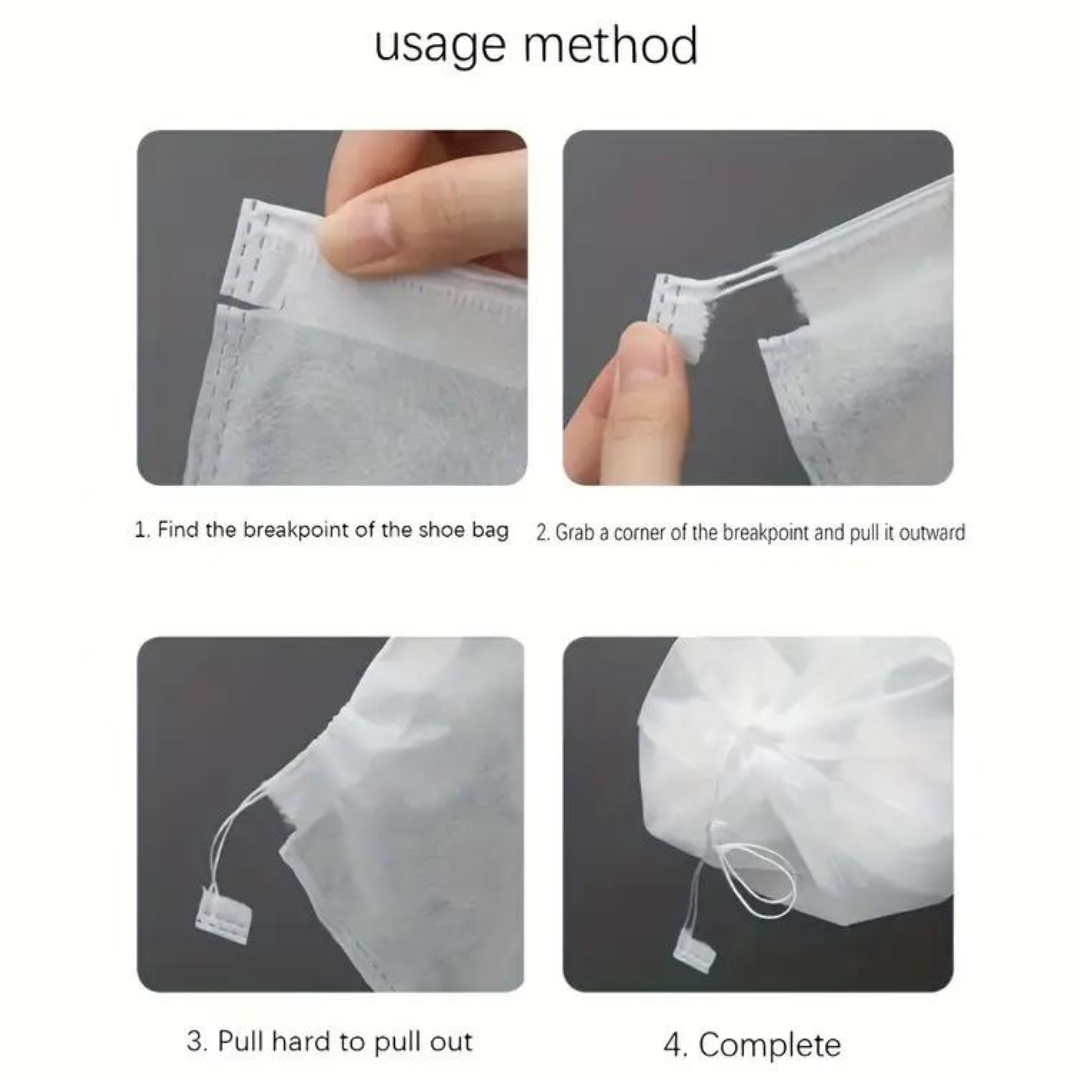 usage method

1. Find the breakpoint of the shoe bag

2. Grab a corner of the breakpoint and pull it outward

3. Pull hard to pull out

4. Complete