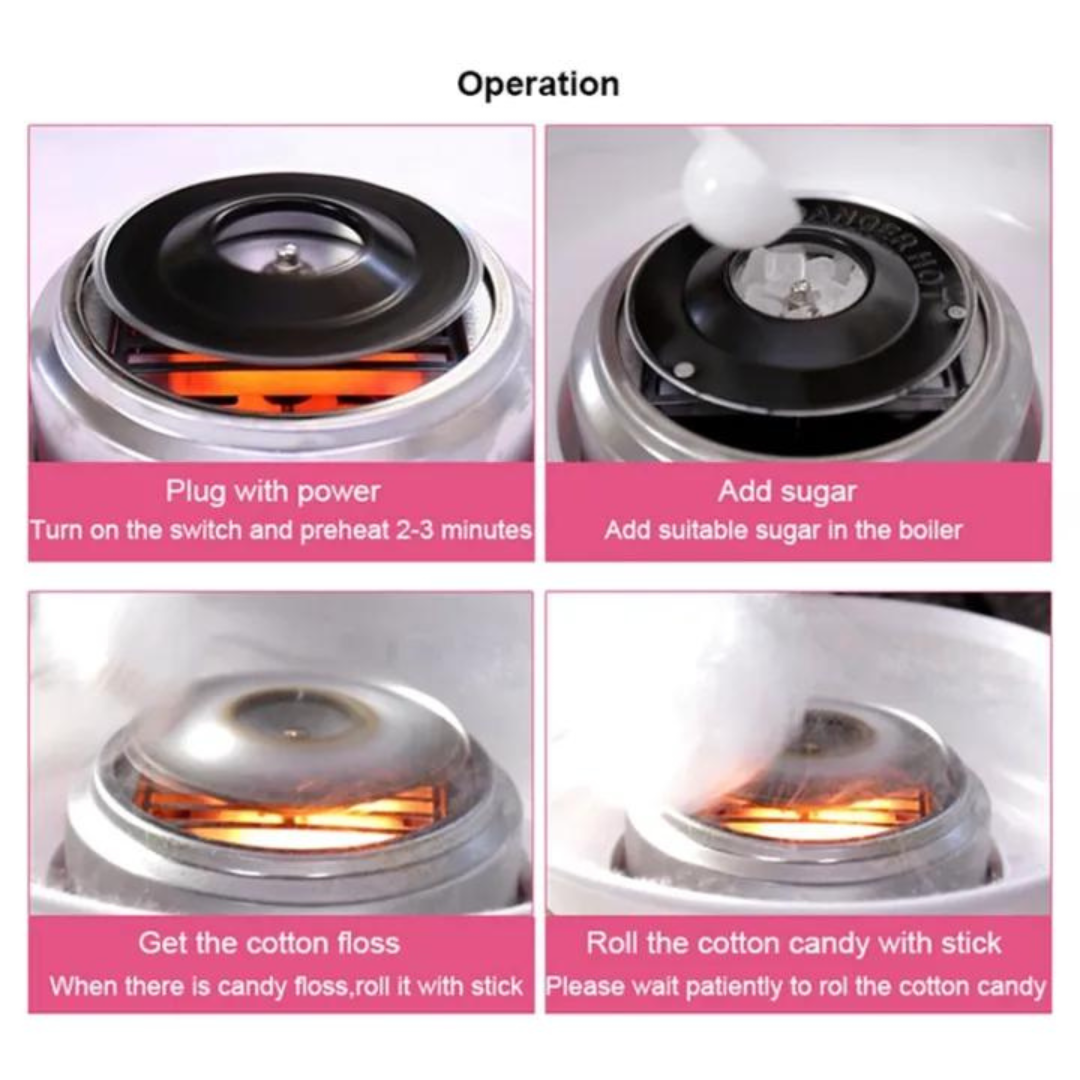 Operation

DANGER HOT

Plug with power
Turn on the switch and preheat 2-3 minutes

Add sugar
Add suitable sugar in the boiler

Get the cotton floss
When there is candy floss,roll it with stick

Roll the cotton candy with stick
Please wait patiently to rol the cotton candy