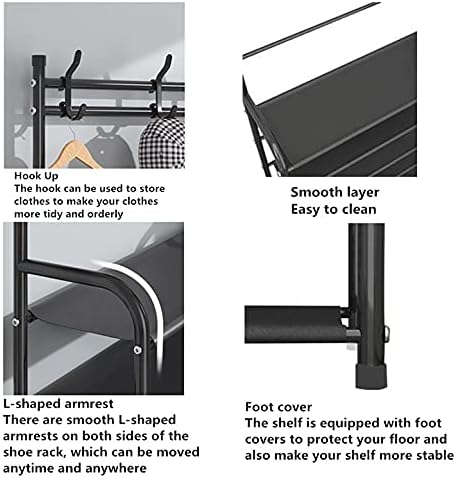 Hook Up
The hook can be used to store clothes to make your clothes more tidy and orderly

Smooth layer
Easy to clean

L-shaped armrest
There are smooth L-shaped armrests on both sides of the shoe rack, which can be moved anytime and anywhere

Foot cover
The shelf is equipped with foot covers to protect your floor and also make your shelf more stable