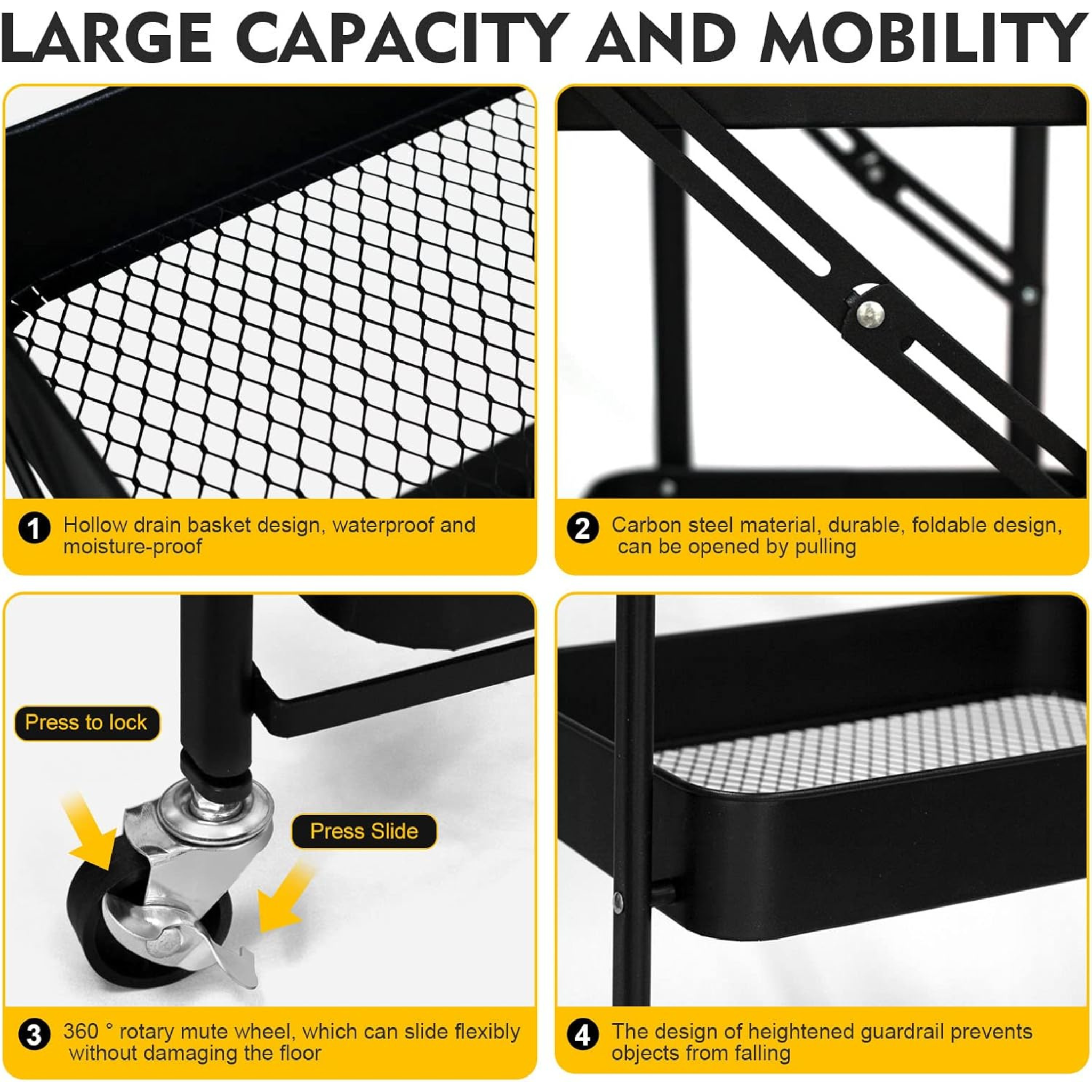 LARGE CAPACITY AND MOBILITY

1 Hollow drain basket design, waterproof and moisture-proof

2 Carbon steel material, durable, foldable design, can be opened by pulling

Press to lock

Press Slide

3 360 ° rotary mute wheel, which can slide flexibly without damaging the floor

4 The design of heightened guardrail prevents objects from falling