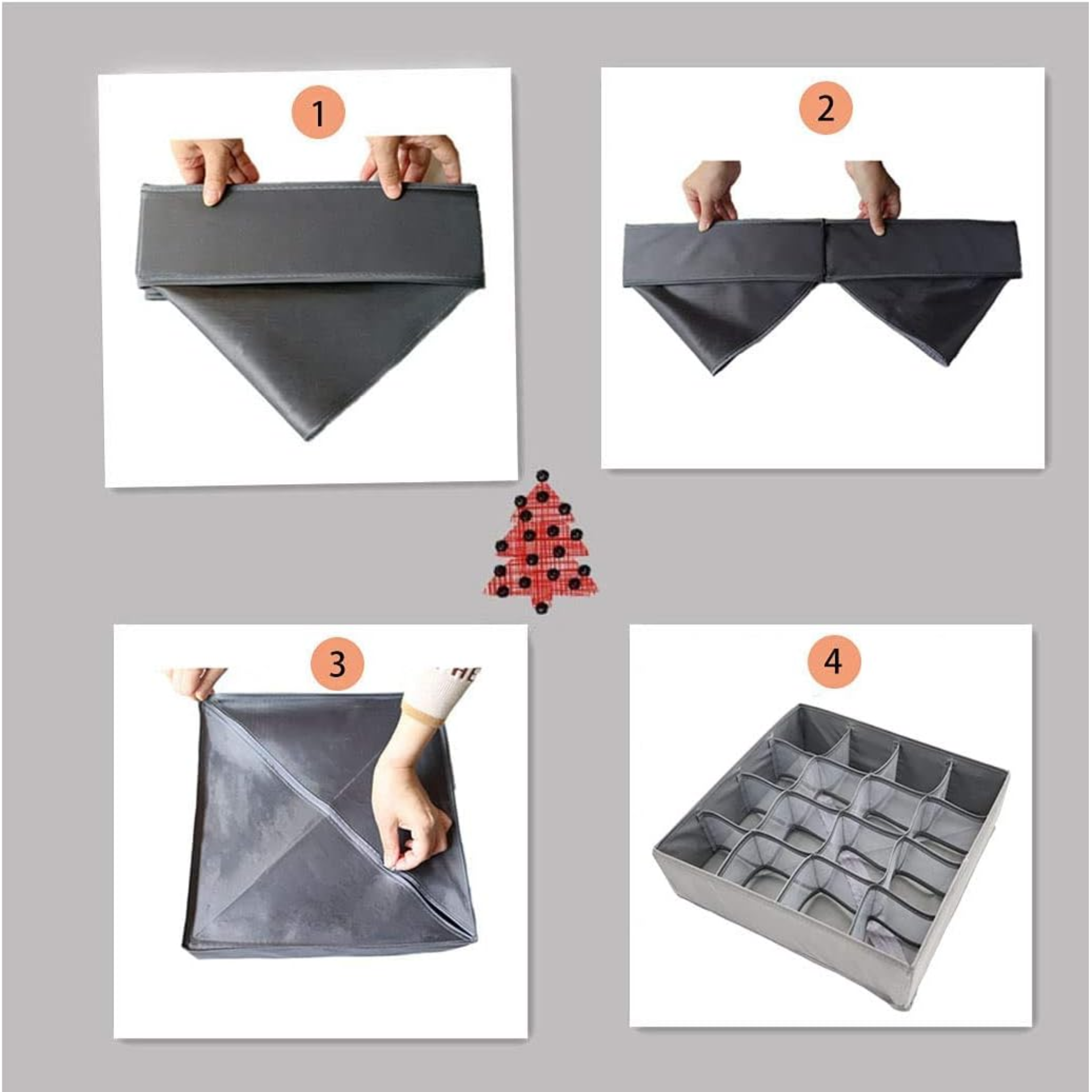 1

2

3

4