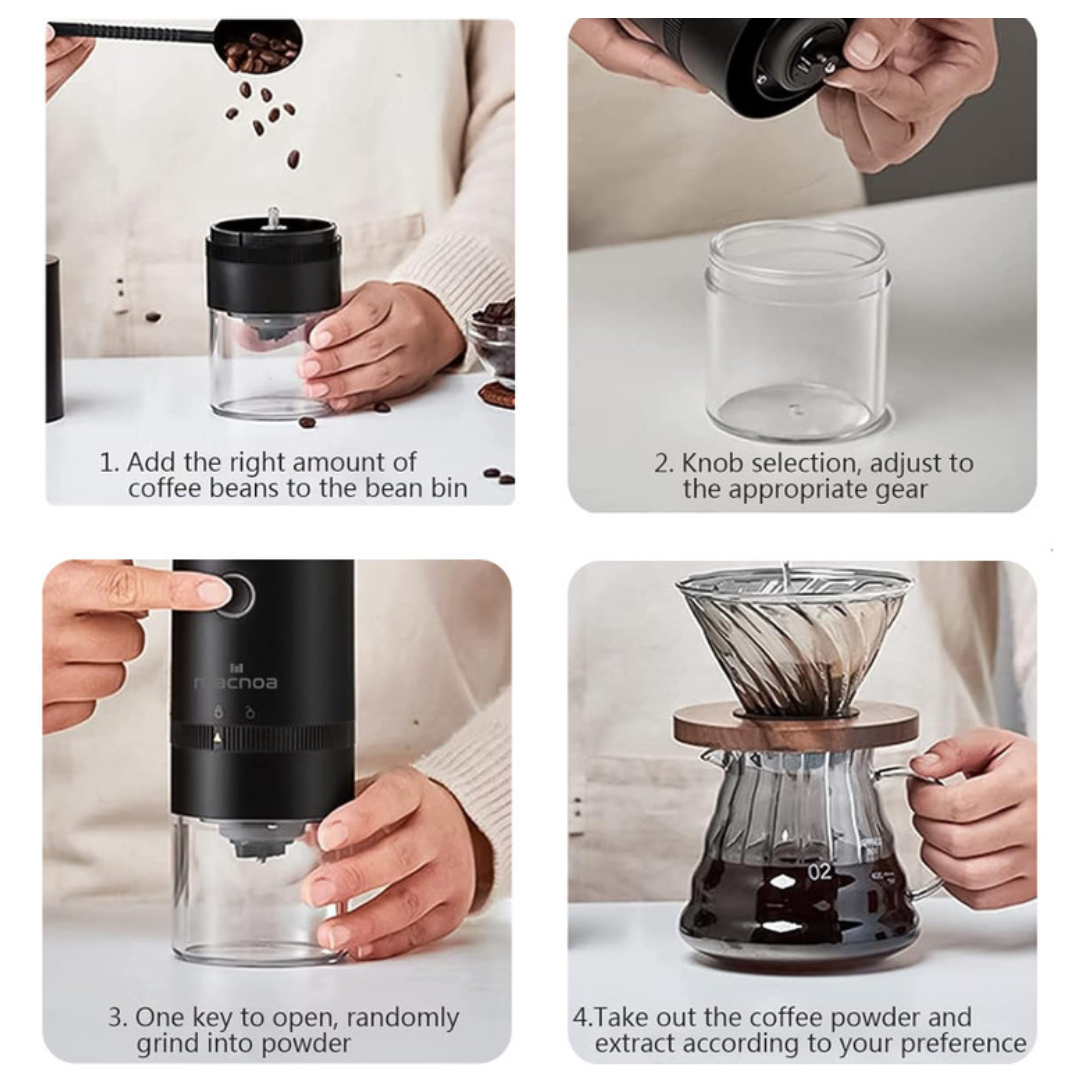 1. Add the right amount of coffee beans to the bean bin

2. Knob selection, adjust to the appropriate gear

macnoa

3. One key to open, randomly grind into powder

02

4.Take out the coffee powder and extract according to your preference