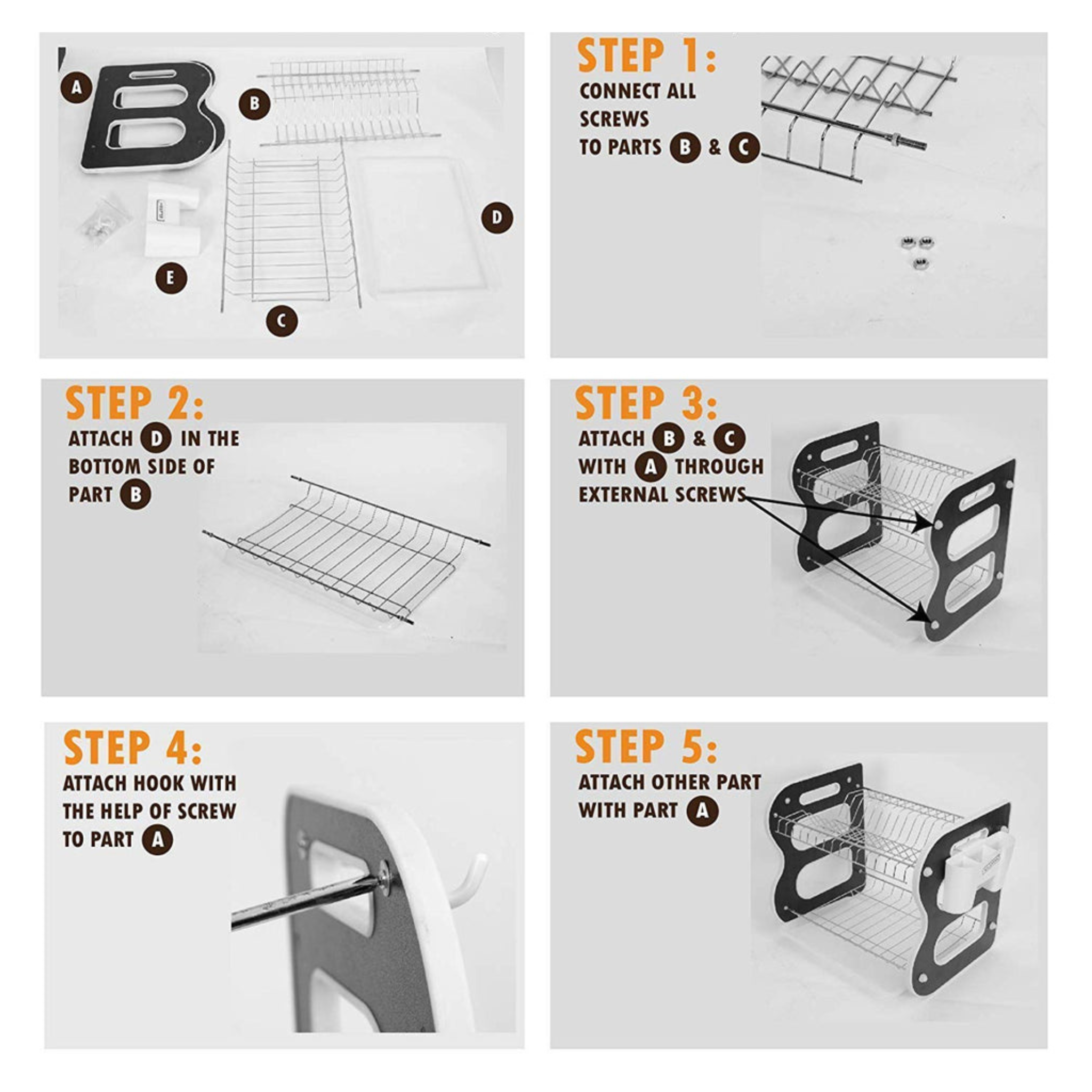 A

B

D

E

C

STEP 1:
CONNECT ALL SCREWS TO PARTS B & C

STEP 2:
ATTACH D IN THE BOTTOM SIDE OF PART B

STEP 3:
ATTACH B & C WITH A THROUGH EXTERNAL SCREWS

STEP 4:
ATTACH HOOK WITH THE HELP OF SCREW TO PART A

STEP 5:
ATTACH OTHER PART WITH PART A