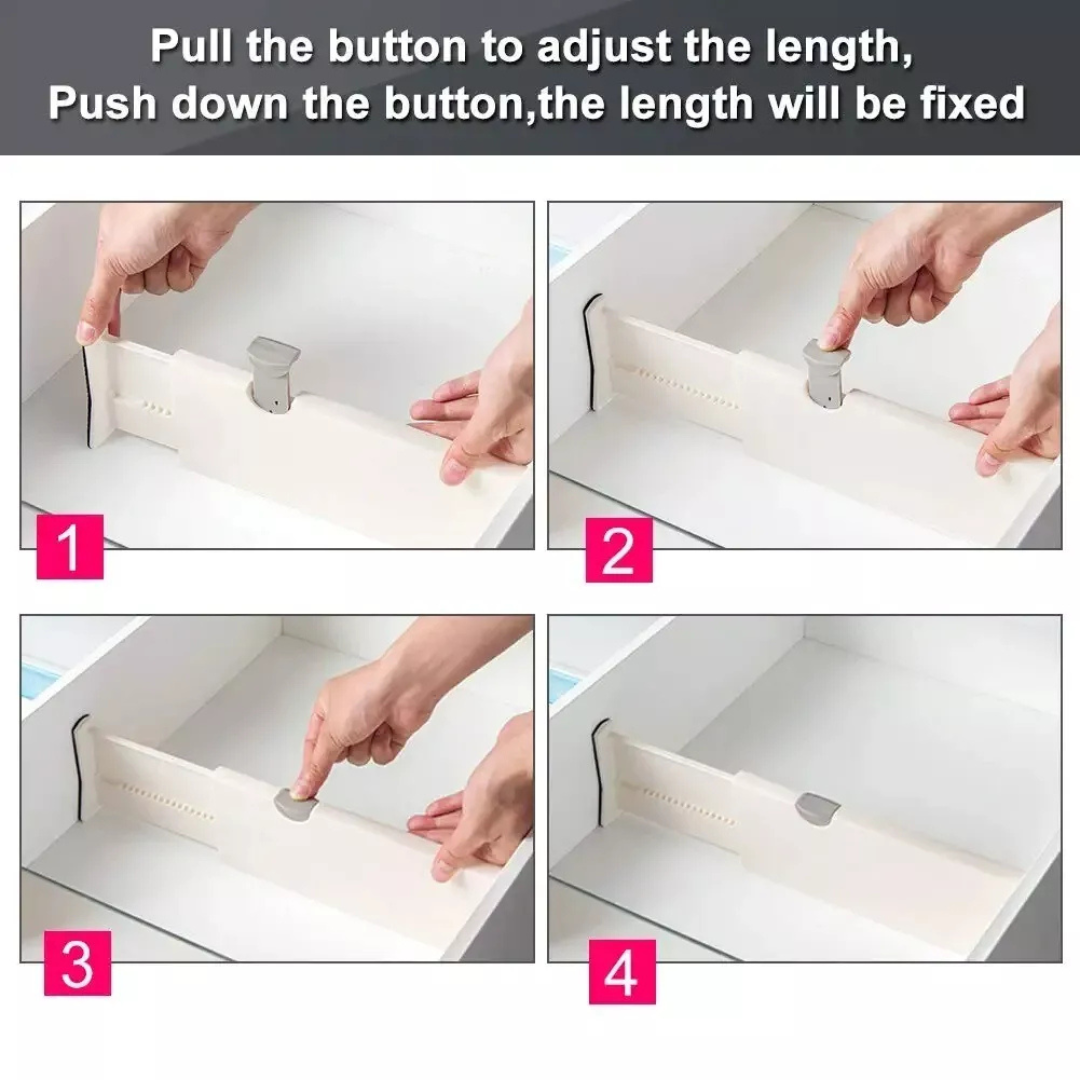 Pull the button to adjust the length,
Push down the button,the length will be fixed

1

2

3

4