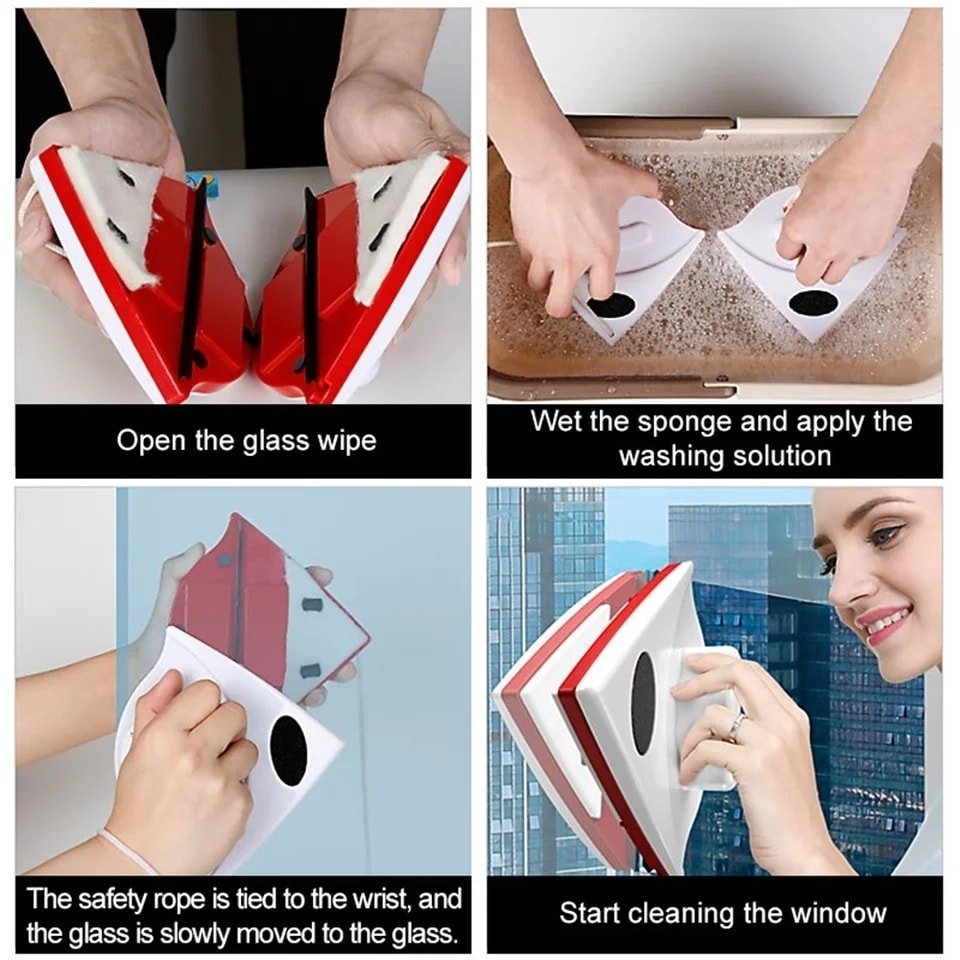 Open the glass wipe

Wet the sponge and apply the washing solution

The safety rope is tied to the wrist, and the glass is slowly moved to the glass.

Start cleaning the window