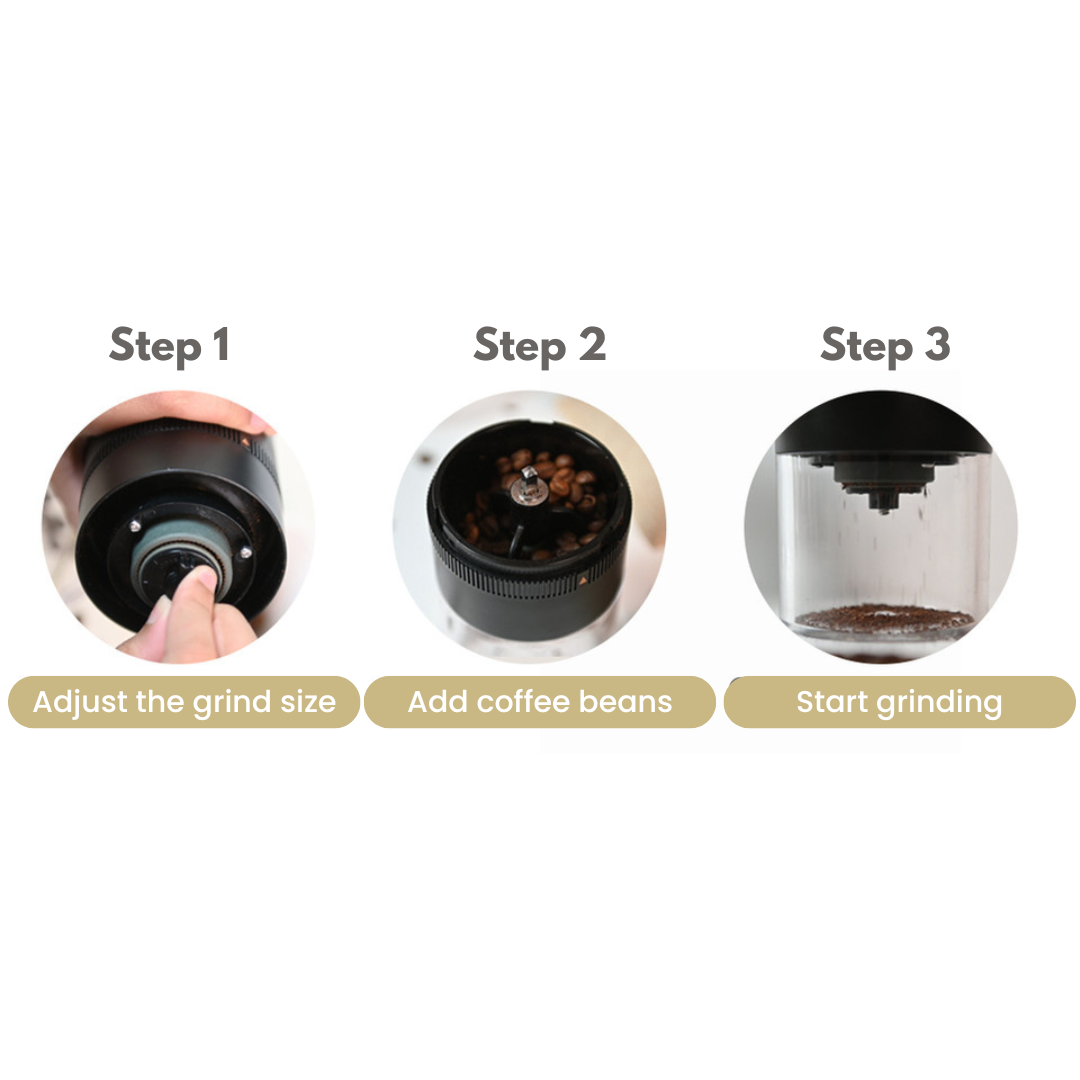 Step 1

Adjust the grind size

Step 2

Add coffee beans

Step 3

Start grinding