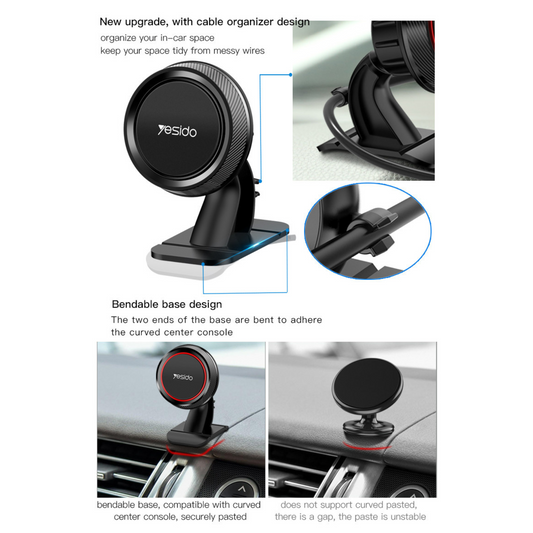 New upgrade, with cable organizer design

organize your in-car space
keep your space tidy from messy wires

Yesido

Bendable base design

The two ends of the base are bent to adhere the curved center console

Yesido

bendable base, compatible with curved center console, securely pasted

does not support curved pasted, there is a gap, the paste is unstable