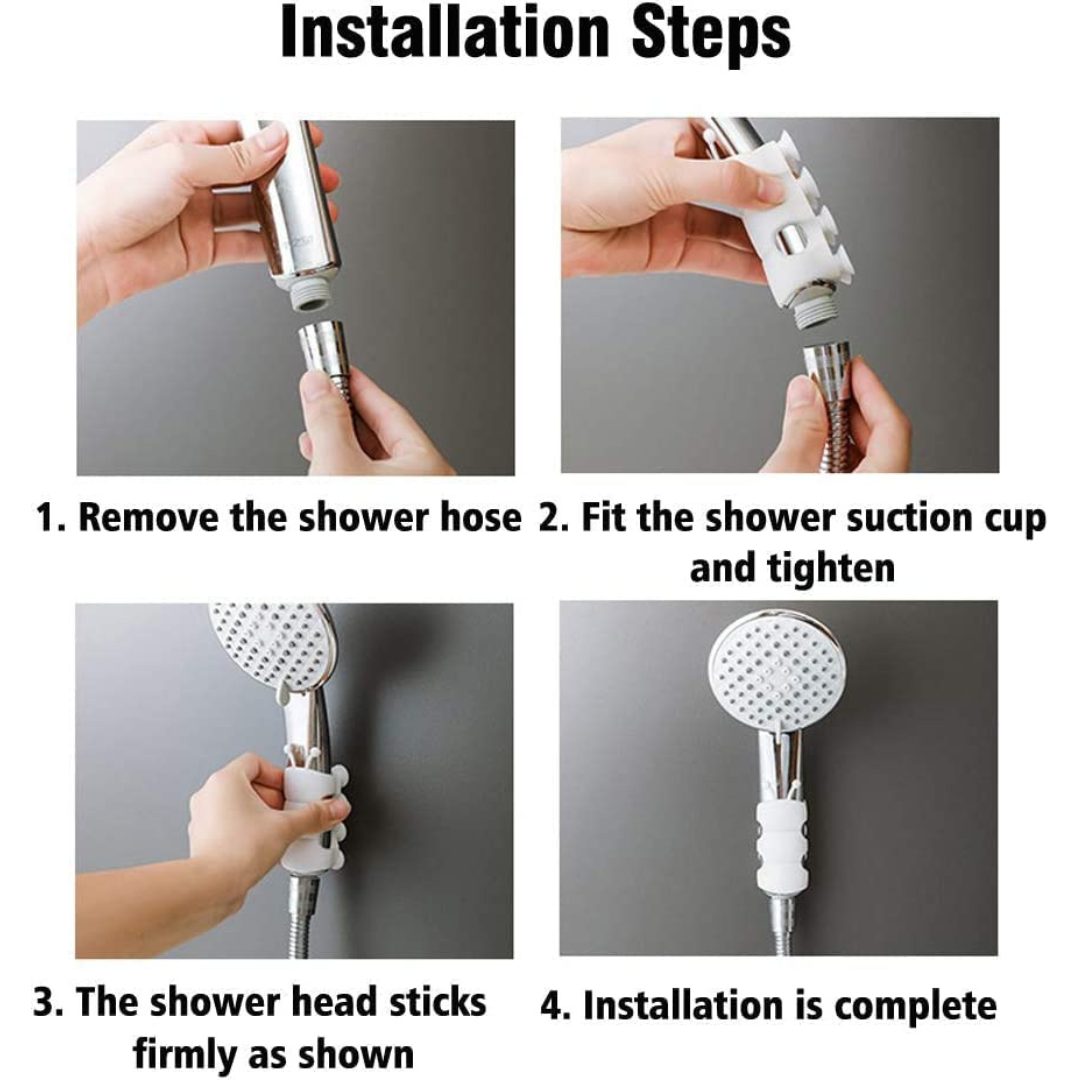 Installation Steps

1. Remove the shower hose

2. Fit the shower suction cup and tighten

3. The shower head sticks firmly as shown

4. Installation is complete