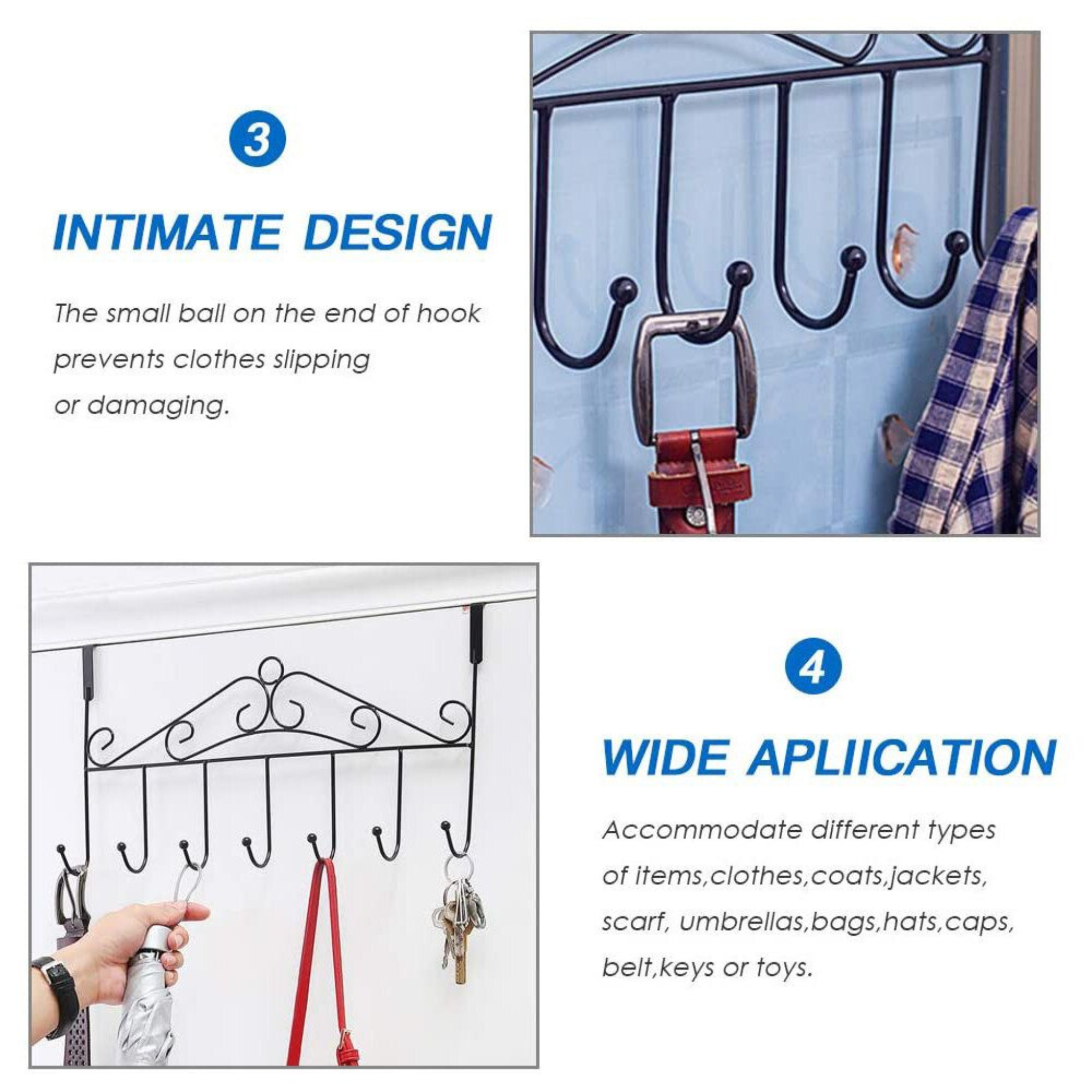 3

INTIMATE DESIGN

The small ball on the end of hook prevents clothes slipping or damaging.

4

WIDE APLIICATION

Accommodate different types of items,clothes,coats,jackets, scarf, umbrellas,bags,hats,caps, belt,keys or toys.