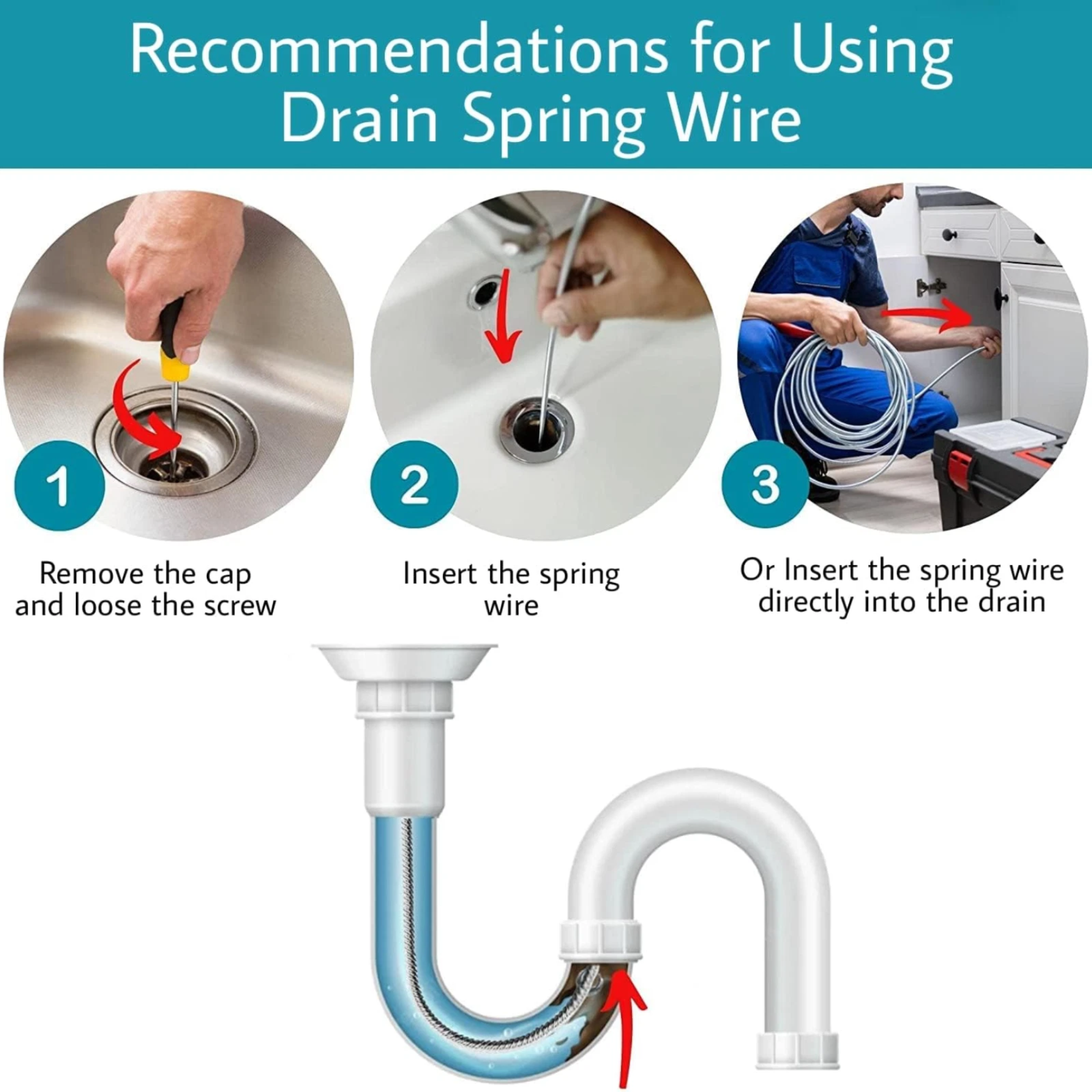 Recommendations for Using Drain Spring Wire

1

Remove the cap and loose the screw

2

Insert the spring wire

3

Or Insert the spring wire directly into the drain