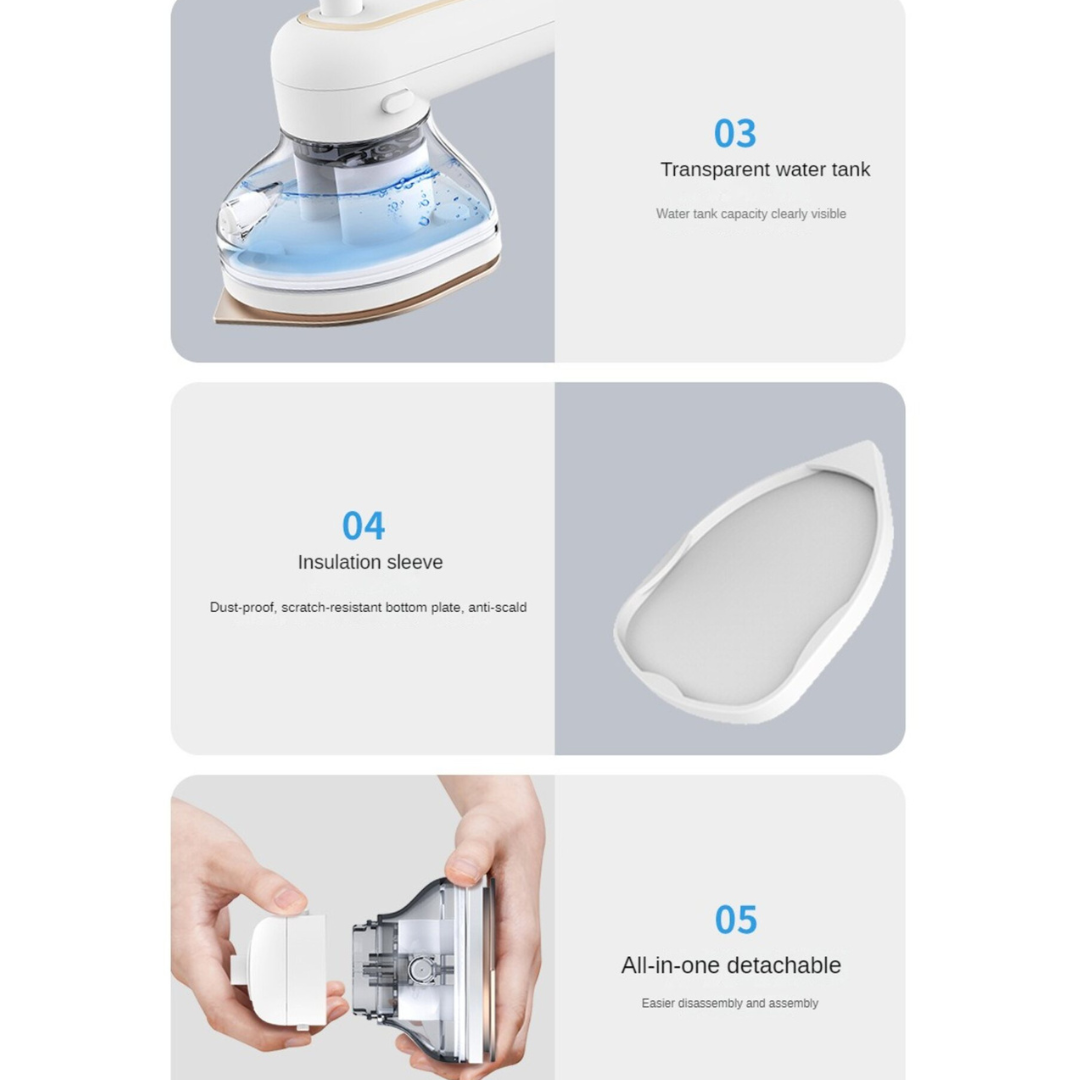 03
Transparent water tank
Water tank capacity clearly visible

04
Insulation sleeve
Dust-proof, scratch-resistant bottom plate, anti-scald

05
All-in-one detachable
Easier disassembly and assembly