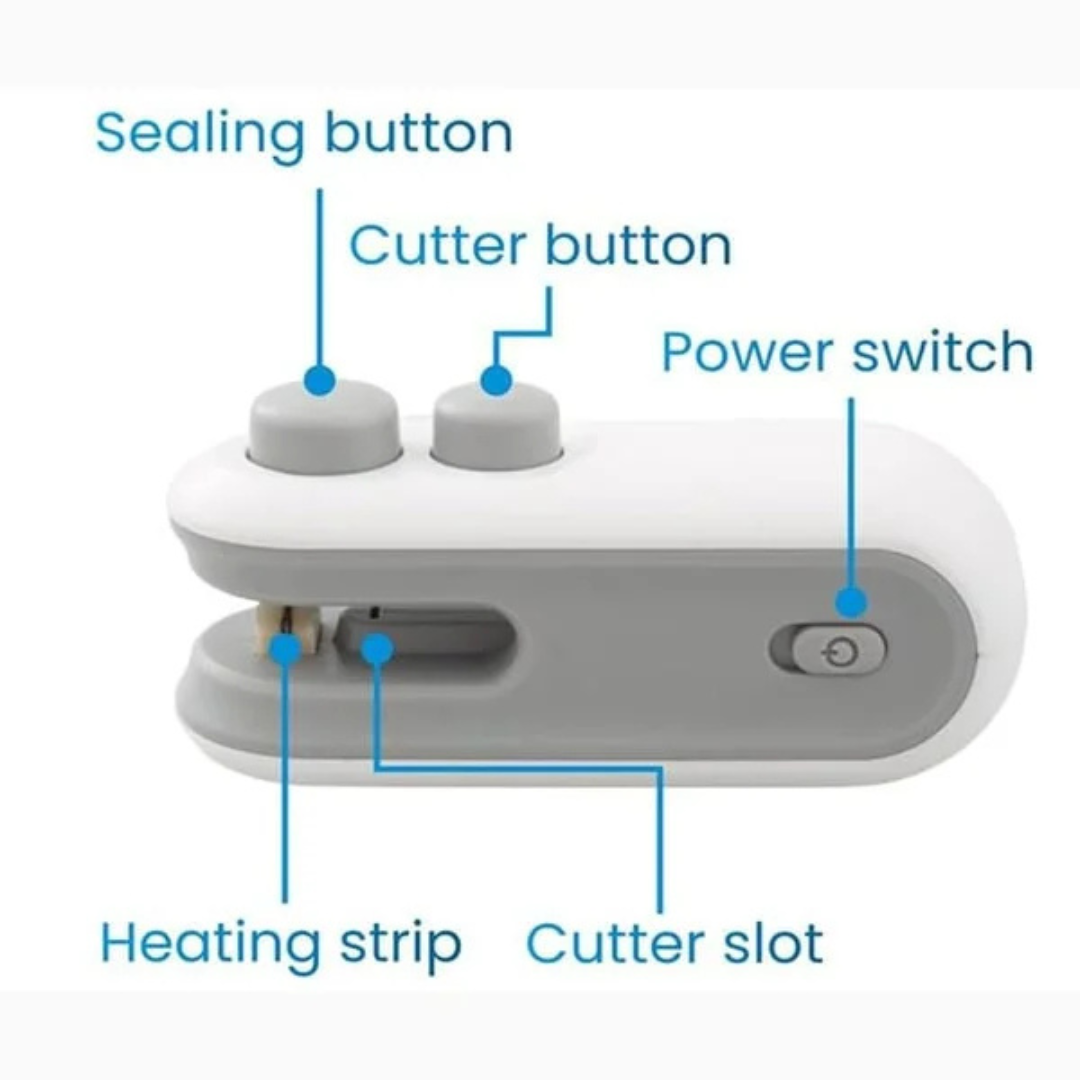 Sealing button
Cutter button
Power switch
Heating strip
Cutter slot