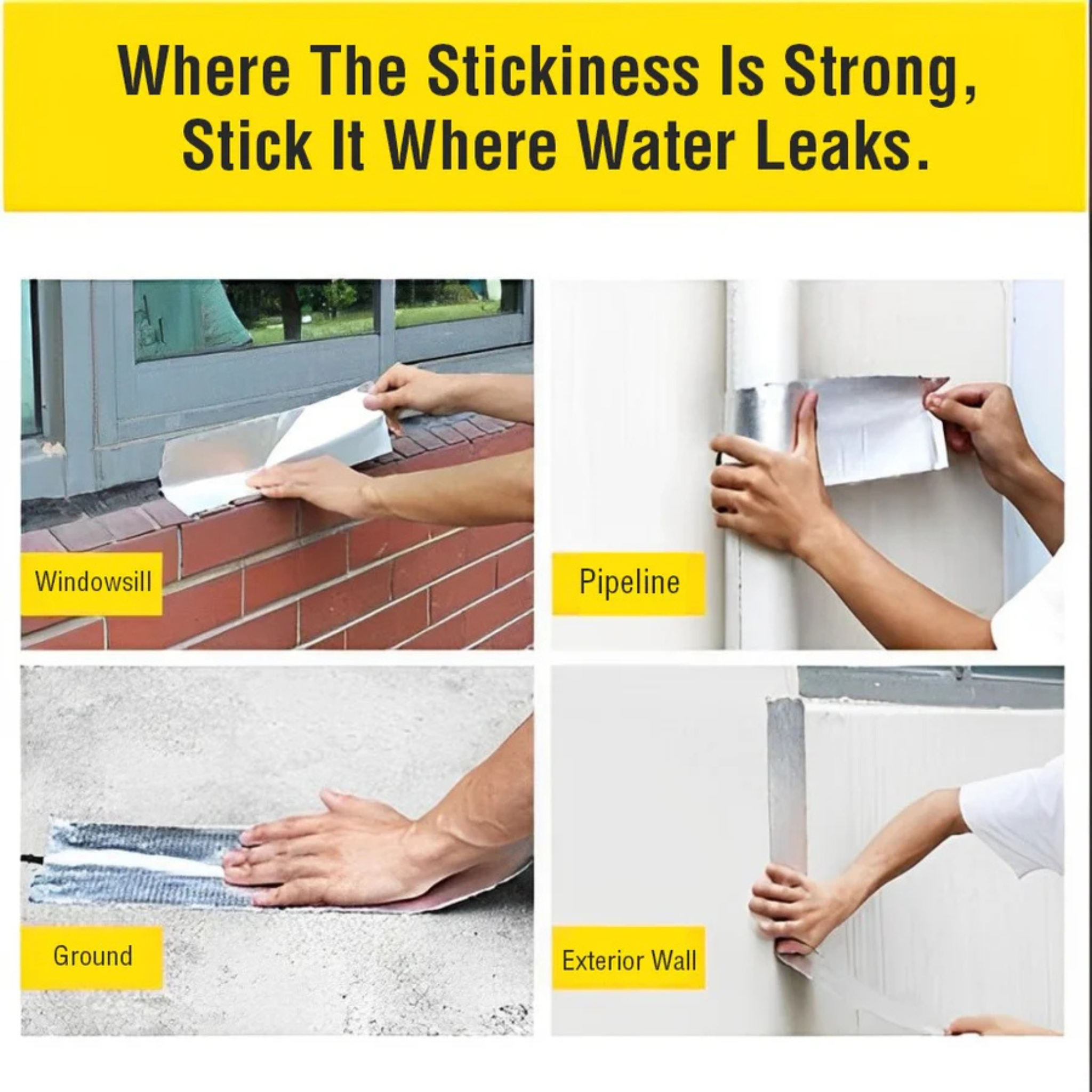 Where The Stickiness Is Strong, Stick It Where Water Leaks.

Windowsill

Pipeline

Ground

Exterior Wall